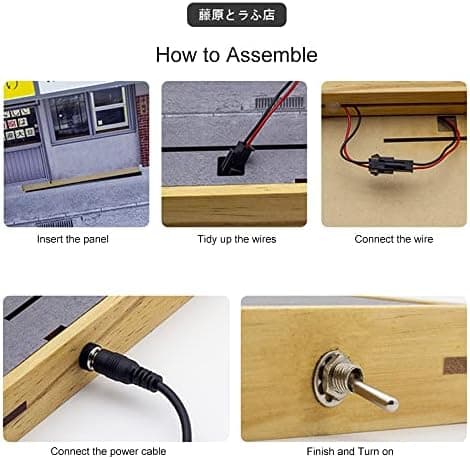 藤原とうふ店

How to Assemble

Insert the panel

Tidy up the wires

Connect the wire

Connect the power cable

Finish and Turn on