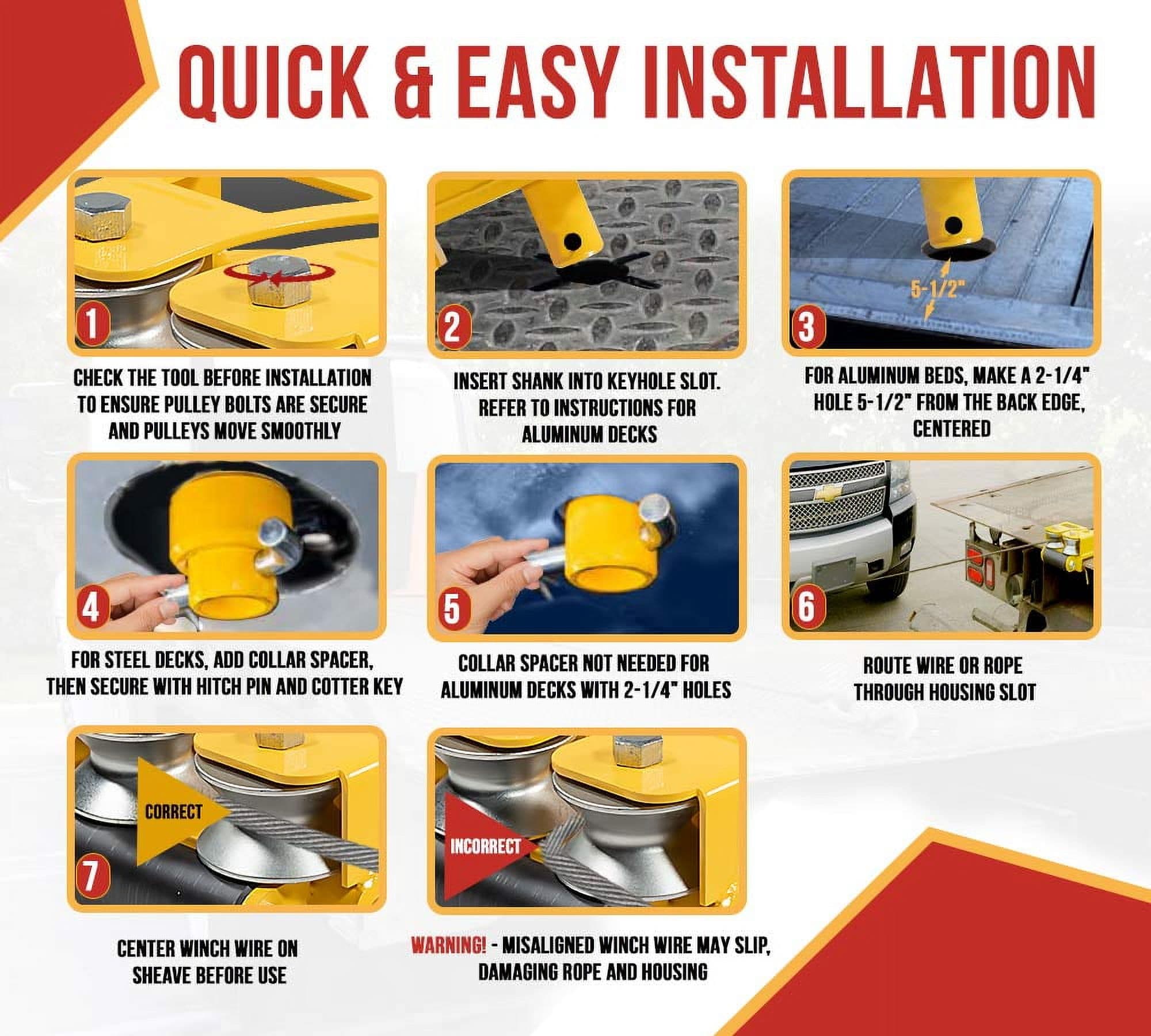 QUICK & EASY INSTALLATION

1

CHECK THE TOOL BEFORE INSTALLATION TO ENSURE PULLEY BOLTS ARE SECURE AND PULLEYS MOVE SMOOTHLY

2

INSERT SHANK INTO KEYHOLE SLOT. REFER TO INSTRUCTIONS FOR ALUMINUM DECKS

5-1/2"

3

FOR ALUMINUM BEDS, MAKE A 2-1/4" HOLE 5-1/2" FROM THE BACK EDGE, CENTERED

4

FOR STEEL DECKS, ADD COLLAR SPACER, THEN SECURE WITH HITCH PIN AND COTTER KEY

5

COLLAR SPACER NOT NEEDED FOR ALUMINUM DECKS WITH 2-1/4" HOLES

6

ROUTE WIRE OR ROPE THROUGH HOUSING SLOT

CORRECT

7

CENTER WINCH WIRE ON SHEAVE BEFORE USE

INCORRECT

WARNING! - MISALIGNED WINCH WIRE MAY SLIP, DAMAGING ROPE AND HOUSING