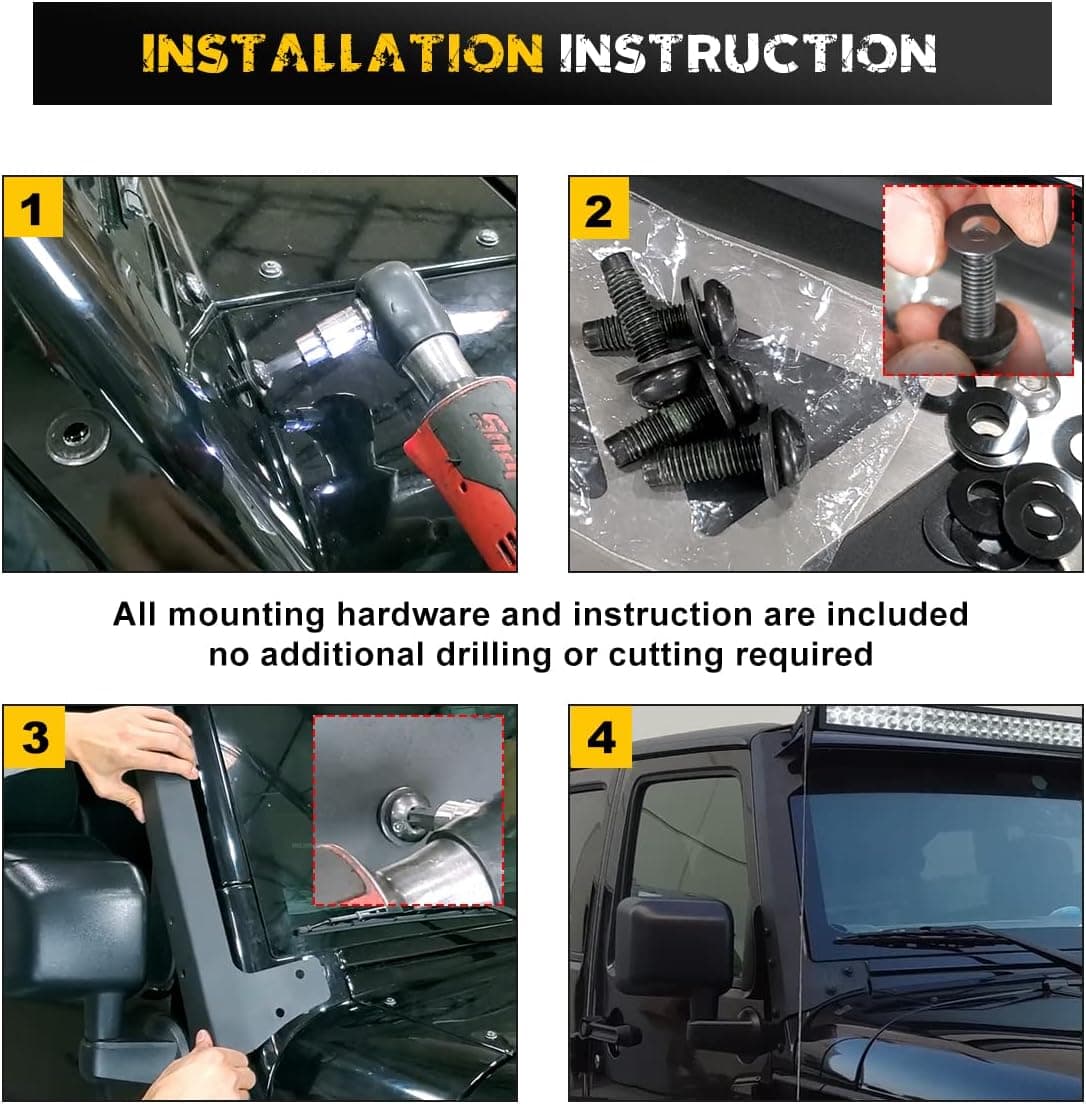 INSTALLATION INSTRUCTION

1

2

All mounting hardware and instruction are included no additional drilling or cutting required

3

4