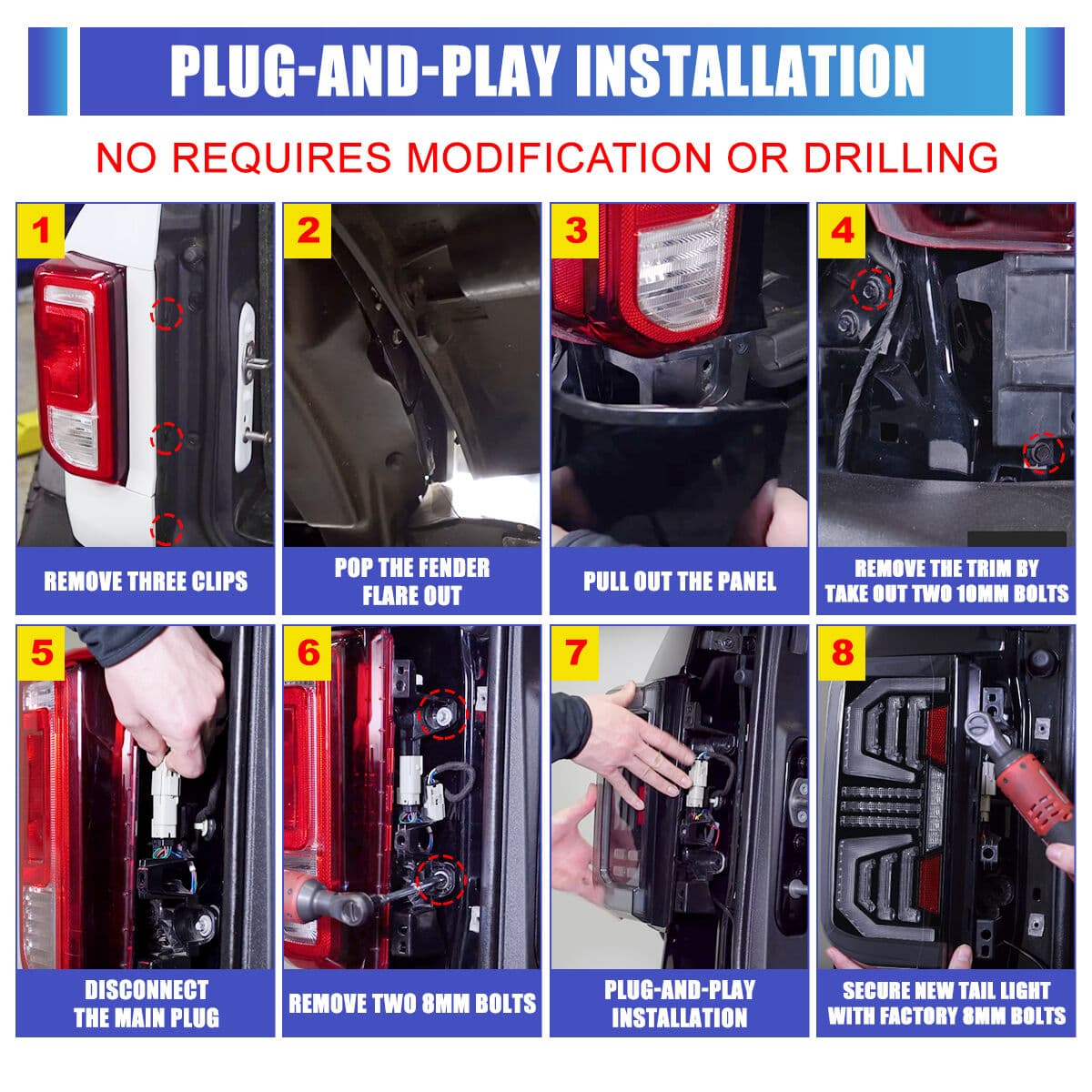 PLUG-AND-PLAY INSTALLATION

NO REQUIRES MODIFICATION OR DRILLING

1
REMOVE THREE CLIPS

2
POP THE FENDER FLARE OUT

3
PULL OUT THE PANEL

4
REMOVE THE TRIM BY TAKE OUT TWO 10MM BOLTS

5
DISCONNECT THE MAIN PLUG

6
REMOVE TWO 8MM BOLTS

7
PLUG-AND-PLAY INSTALLATION

8
SECURE NEW TAIL LIGHT WITH FACTORY 8MM BOLTS