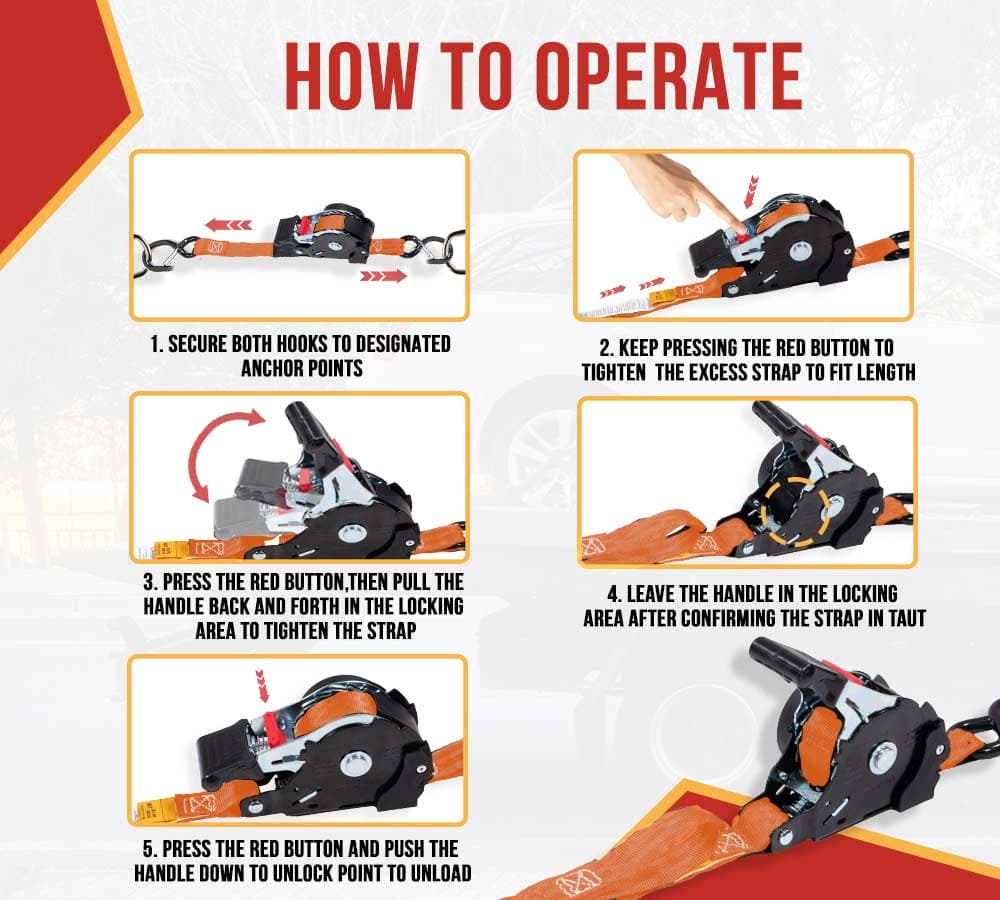 HOW TO OPERATE

1. SECURE BOTH HOOKS TO DESIGNATED ANCHOR POINTS

2. KEEP PRESSING THE RED BUTTON TO TIGHTEN THE EXCESS STRAP TO FIT LENGTH

3. PRESS THE RED BUTTON,THEN PULL THE HANDLE BACK AND FORTH IN THE LOCKING AREA TO TIGHTEN THE STRAP

4. LEAVE THE HANDLE IN THE LOCKING AREA AFTER CONFIRMING THE STRAP IN TAUT

5. PRESS THE RED BUTTON AND PUSH THE HANDLE DOWN TO UNLOCK POINT TO UNLOAD