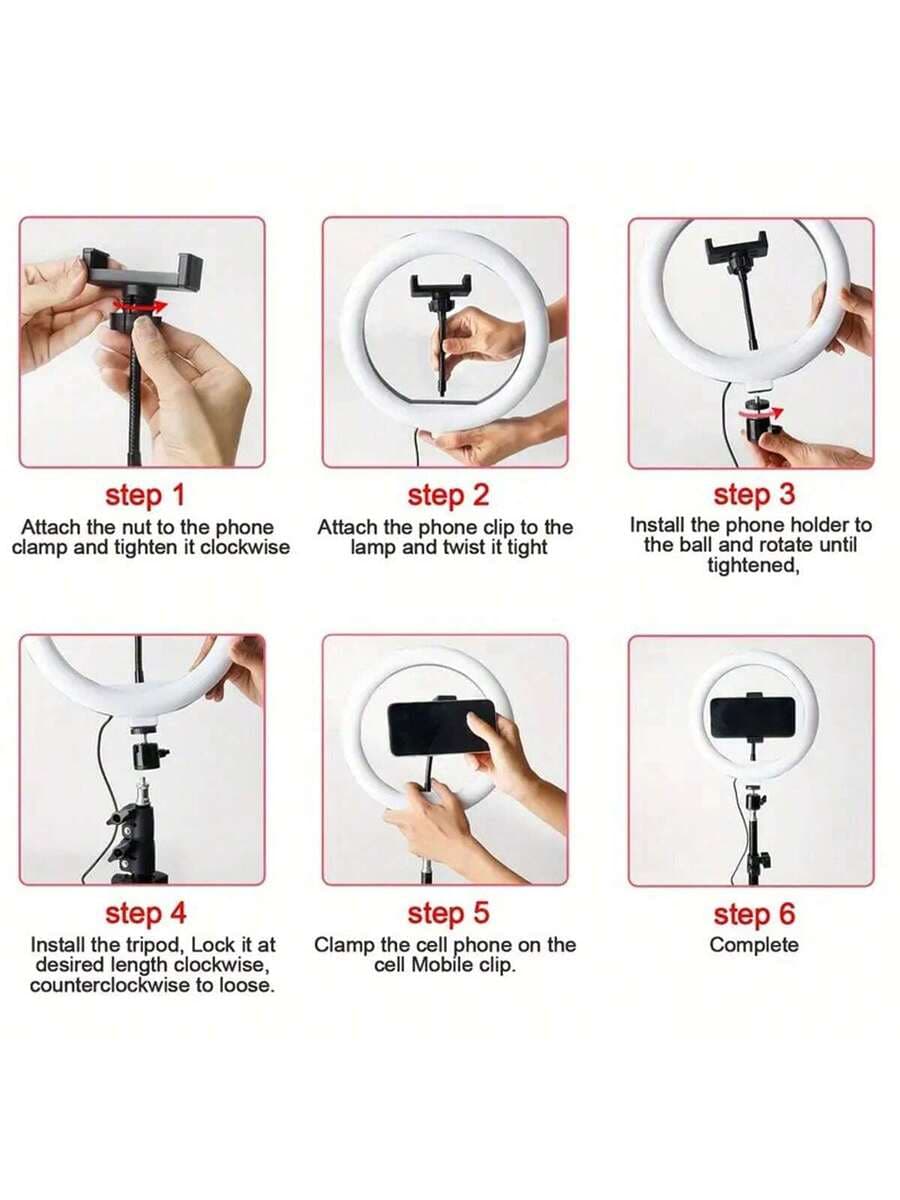 step 1
Attach the nut to the phone clamp and tighten it clockwise

step 2
Attach the phone clip to the lamp and twist it tight

step 3
Install the phone holder to the ball and rotate until tightened,

step 4
Install the tripod, Lock it at desired length clockwise, counterclockwise to loose.

step 5
Clamp the cell phone on the cell Mobile clip.

step 6
Complete