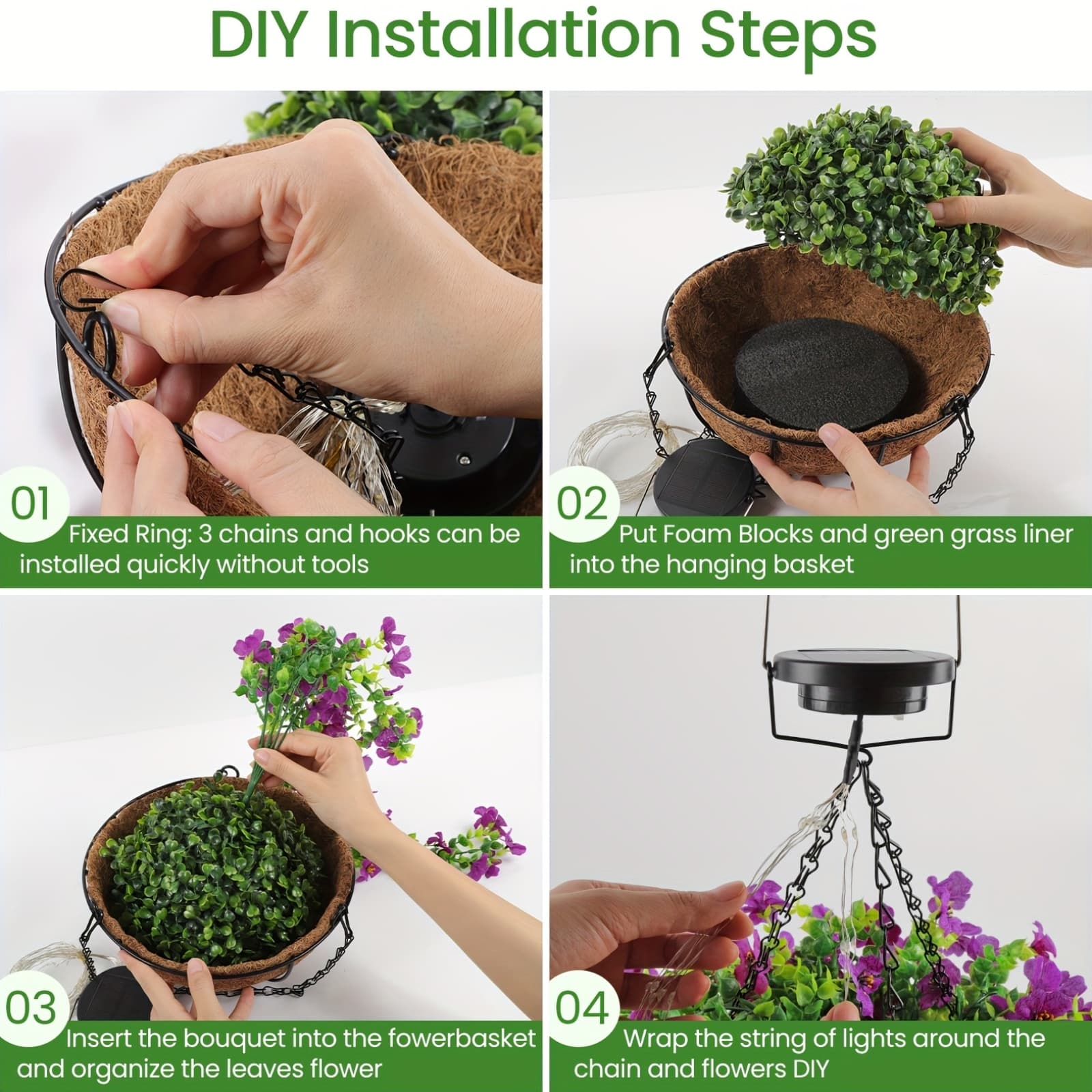 DIY Installation Steps

01
Fixed Ring: 3 chains and hooks can be installed quickly without tools

02
Put Foam Blocks and green grass liner into the hanging basket

03
Insert the bouquet into the fowerbasket and organize the leaves flower

04
Wrap the string of lights around the chain and flowers DIY