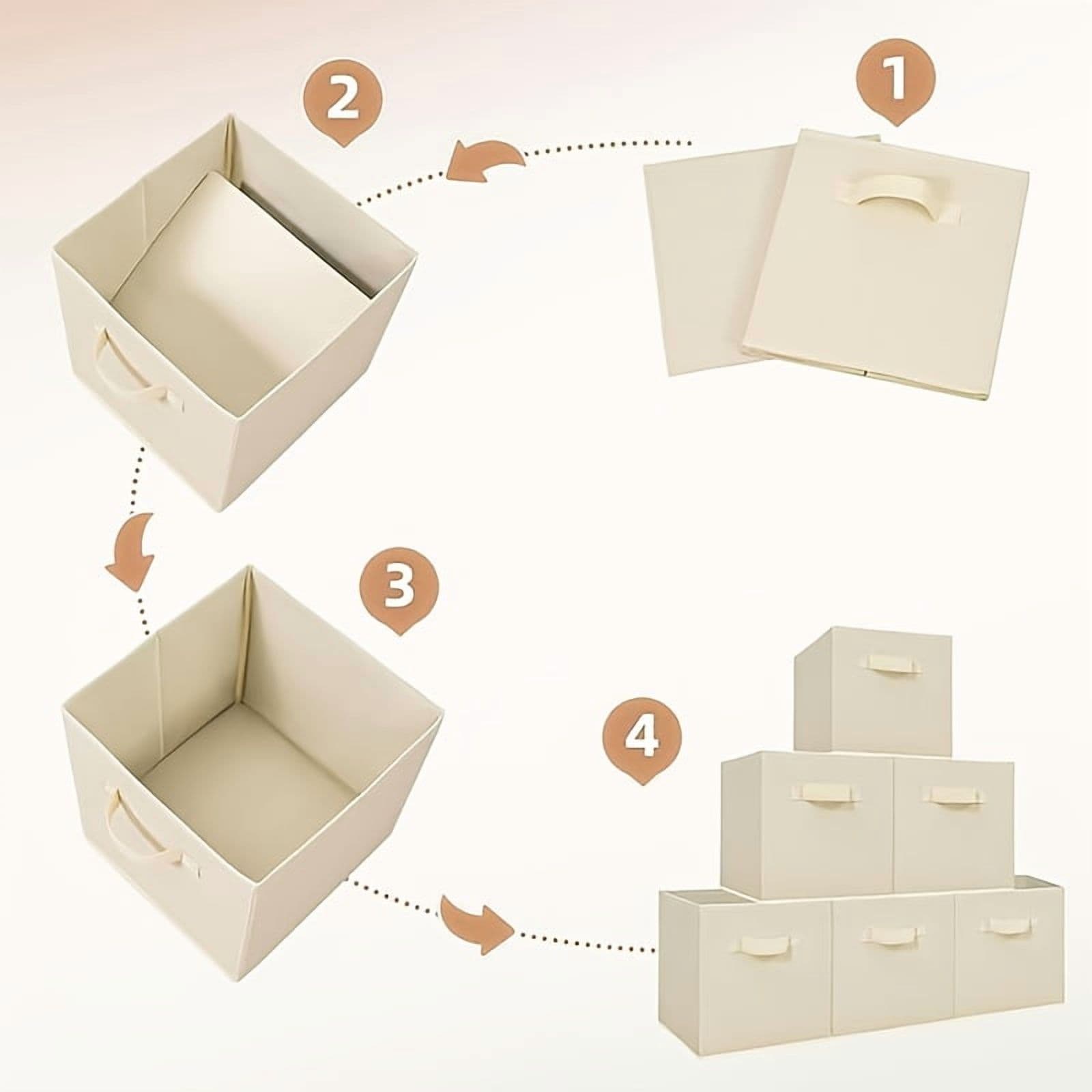 2

1

3

4