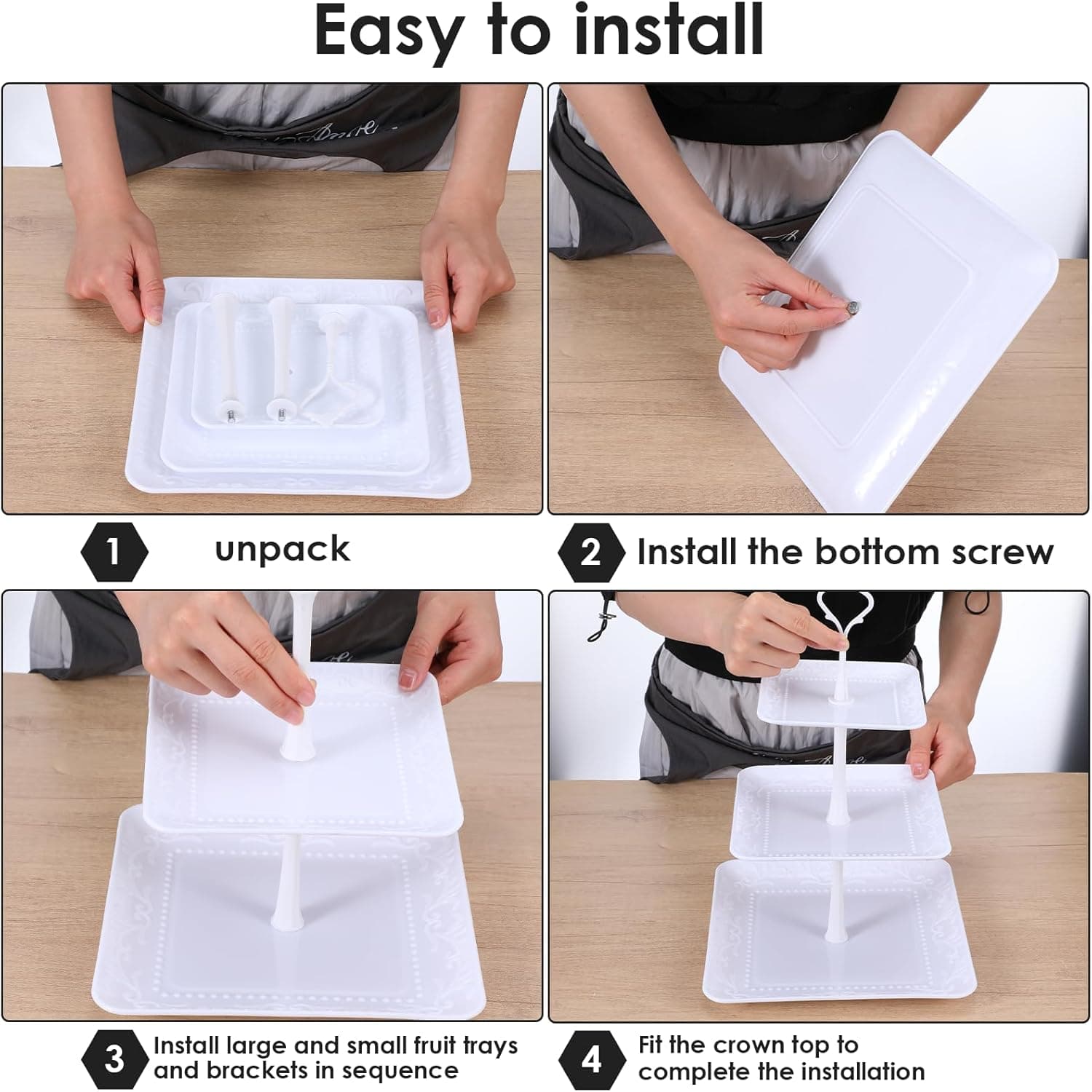 Easy to install

1 unpack

2 Install the bottom screw

3 Install large and small fruit trays and brackets in sequence

4 Fit the crown top to complete the installation