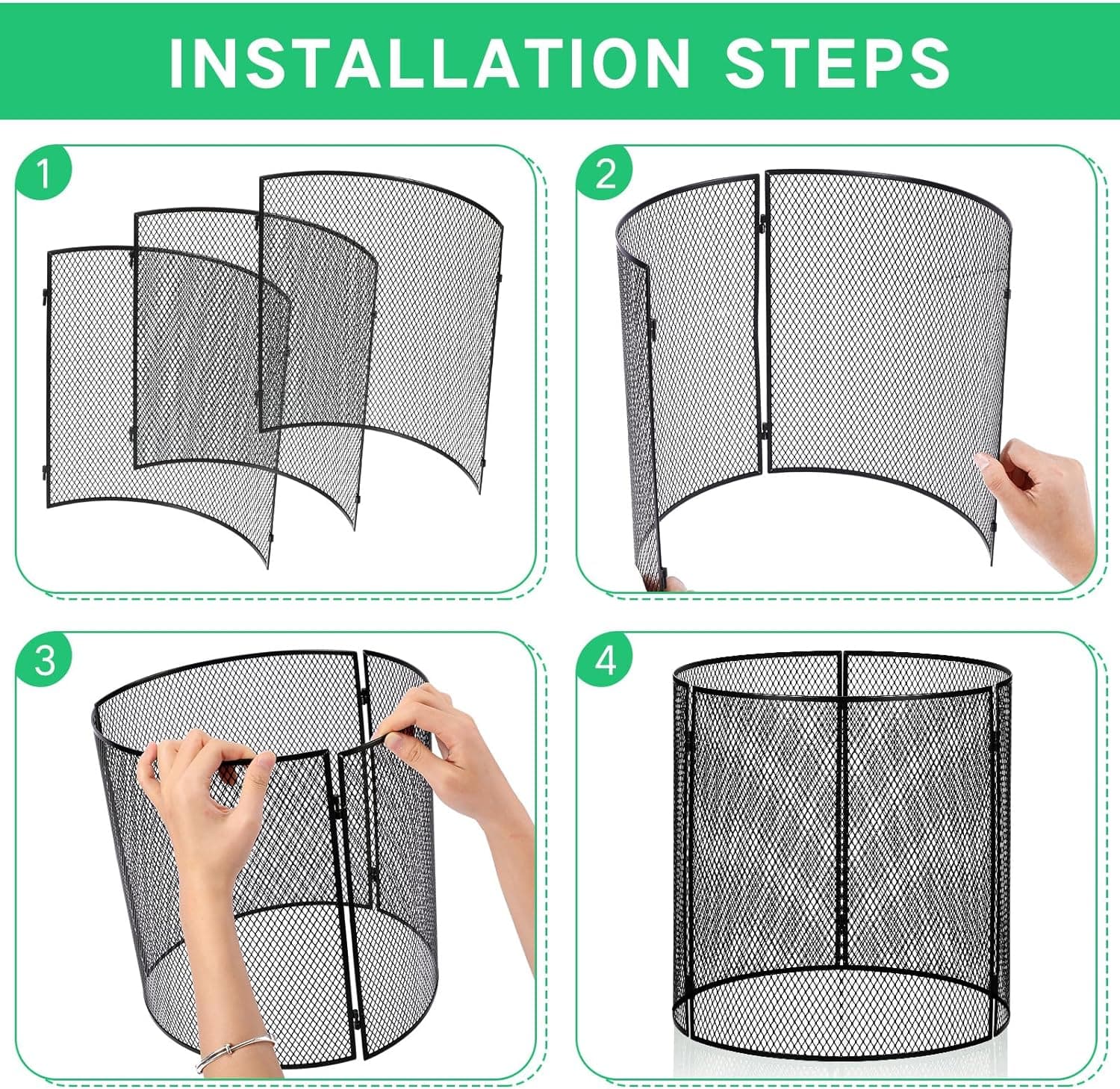 INSTALLATION STEPS

1

2

3

4