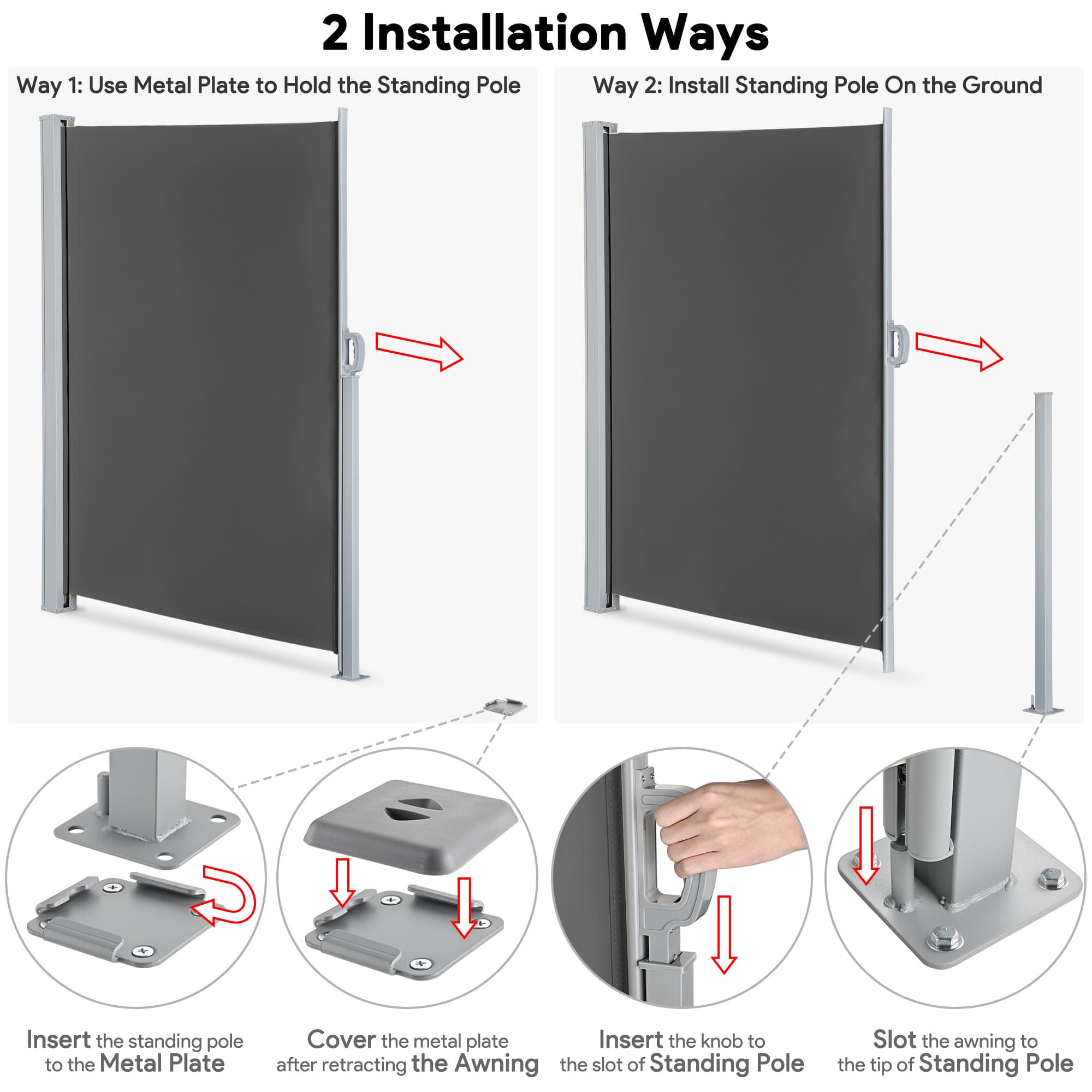 2 Installation Ways

Way 1: Use Metal Plate to Hold the Standing Pole

Way 2: Install Standing Pole On the Ground

Insert the standing pole to the Metal Plate

Cover the metal plate after retracting the Awning

Insert the knob to the slot of Standing Pole

Slot the awning to the tip of Standing Pole