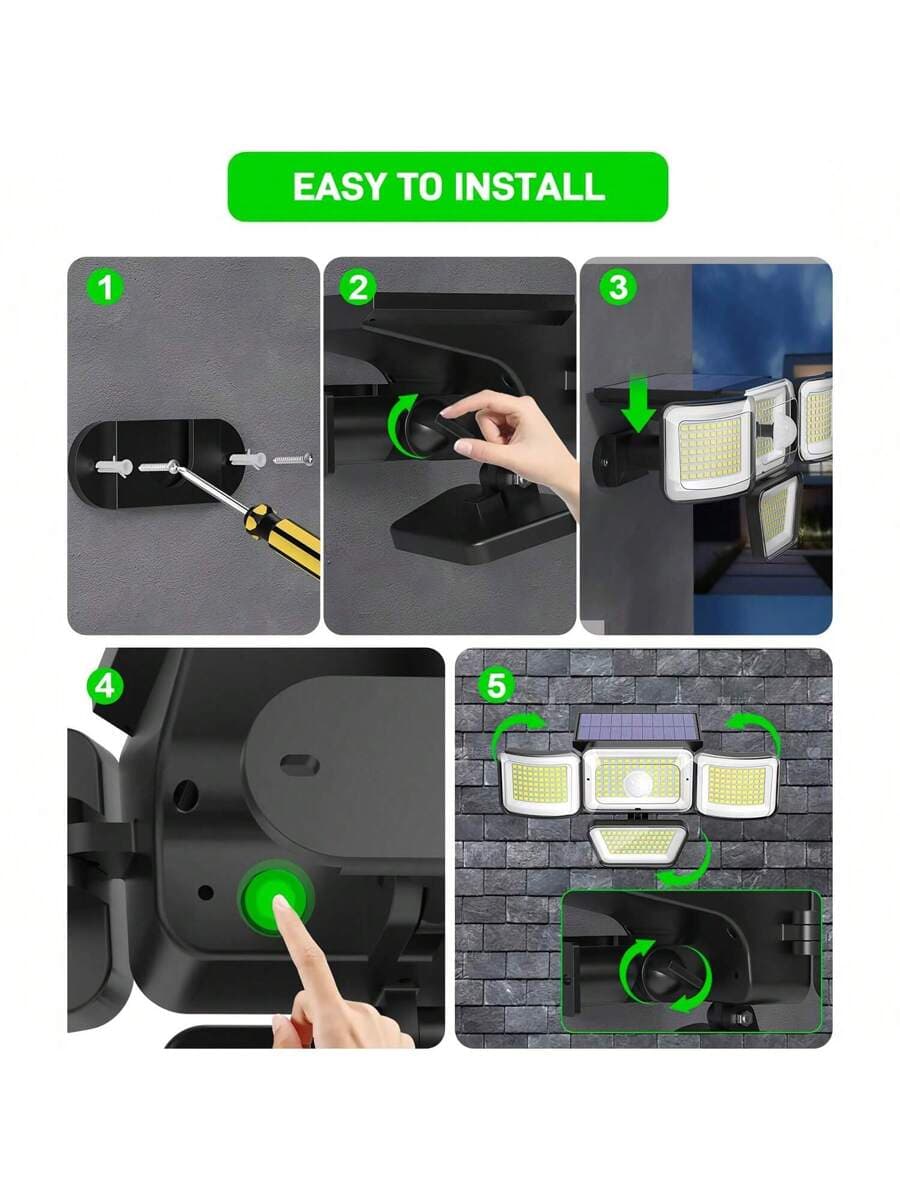 EASY TO INSTALL

1

2

3

4

5