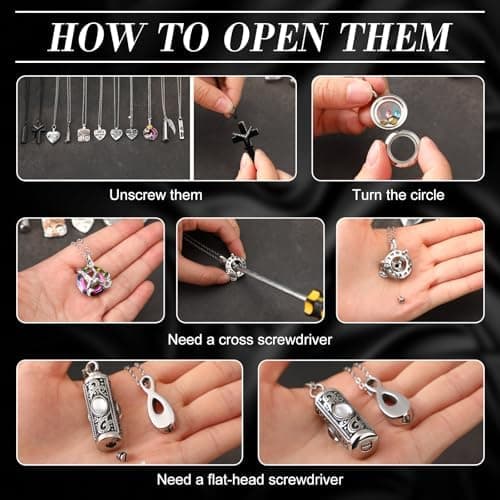 HOW TO OPEN THEM

Unscrew them

Turn the circle

Need a cross screwdriver

Need a flat-head screwdriver