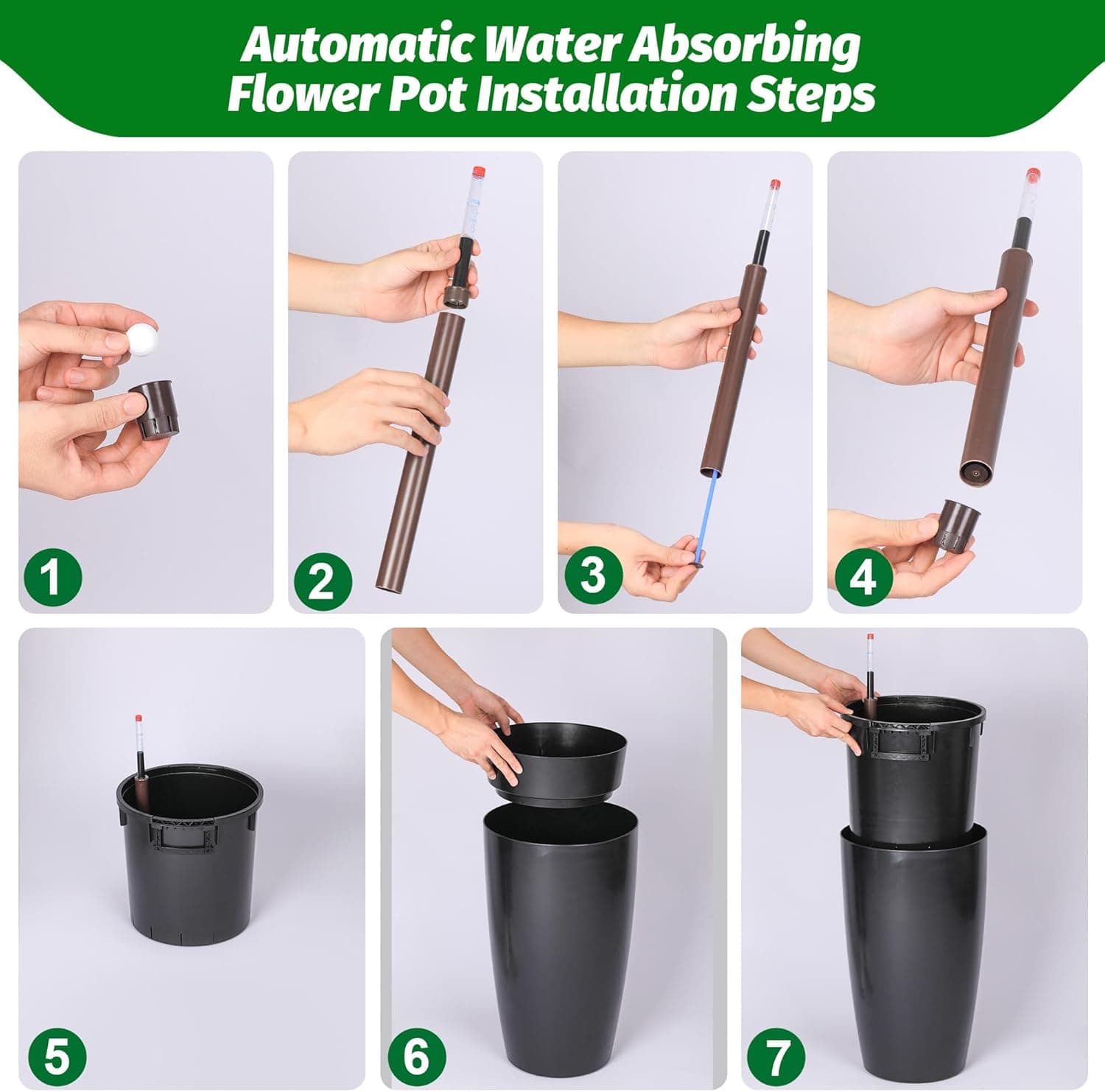 Automatic Water Absorbing Flower Pot Installation Steps

1

2

3

4

5

6

7