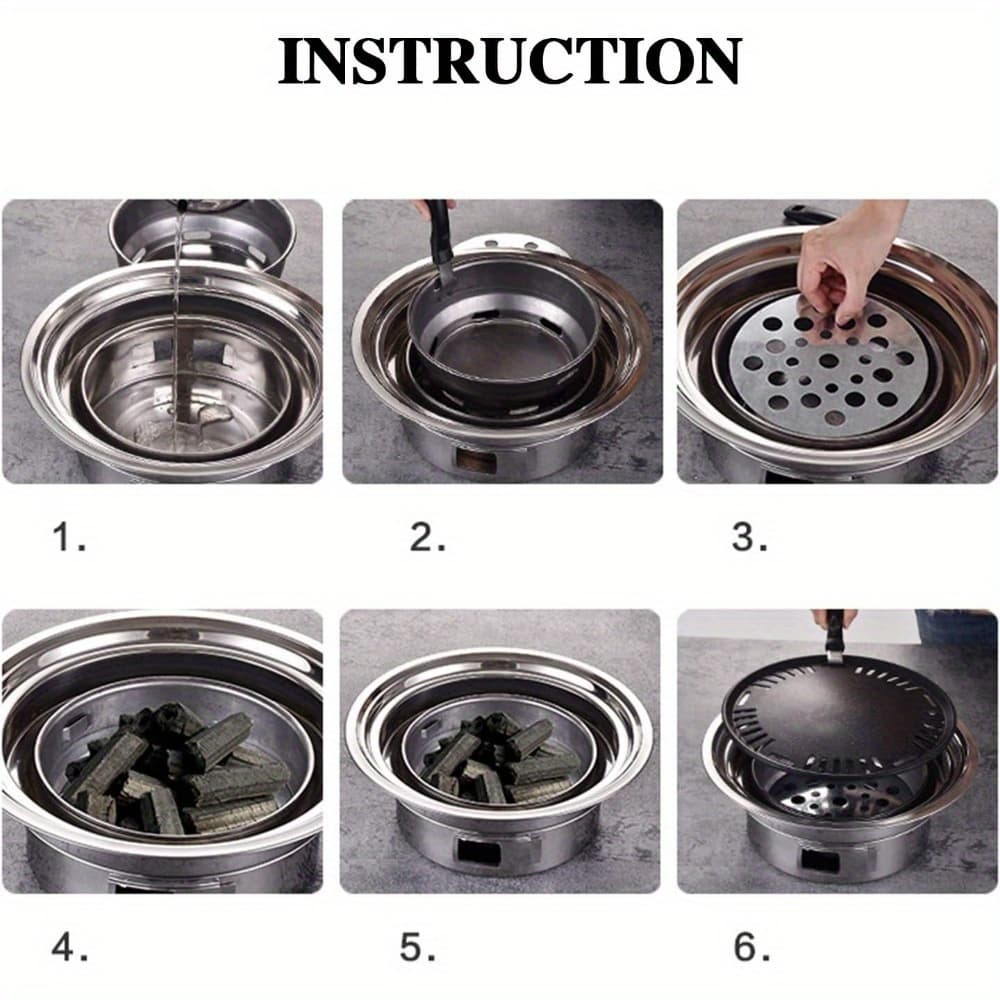 INSTRUCTION

1.

2.

3.

4.

5.

6.