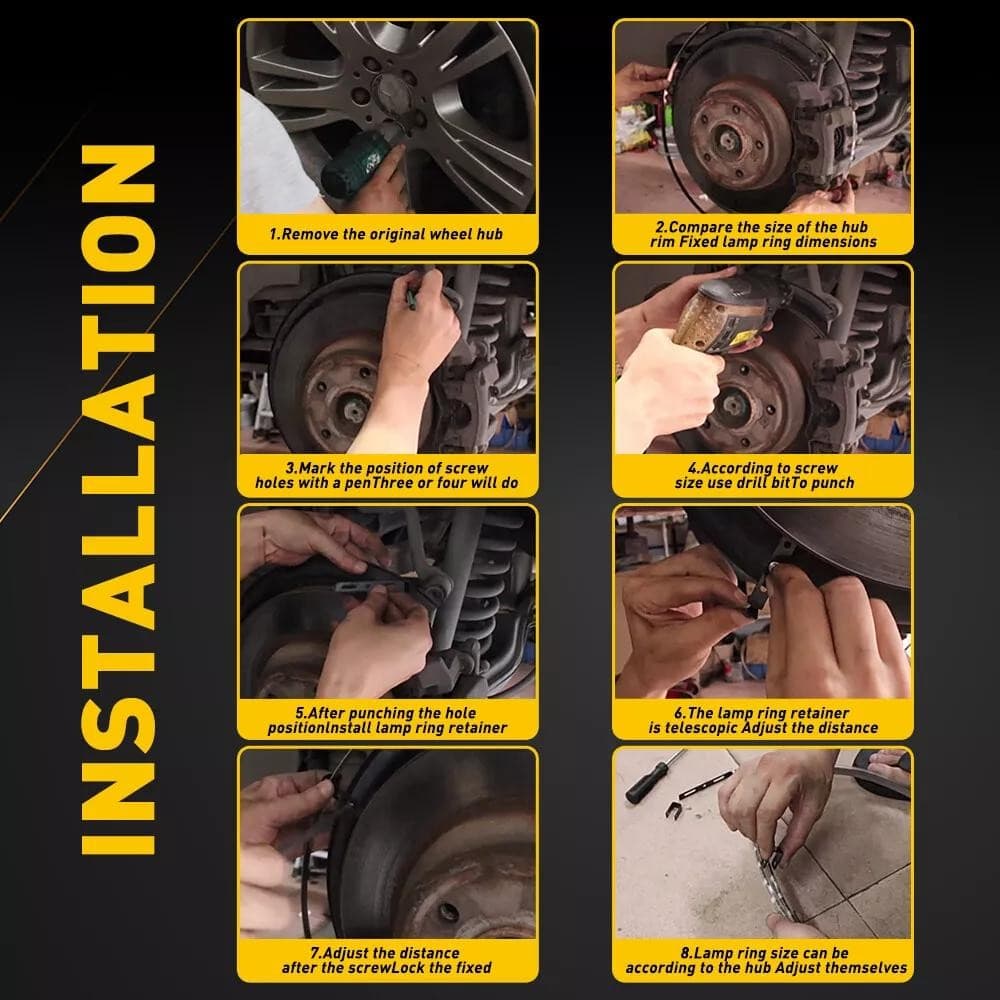 INSTALLATION

1.Remove the original wheel hub

2.Compare the size of the hub rim Fixed lamp ring dimensions

3.Mark the position of screw holes with a penThree or four will do

4.According to screw size use drill bitTo punch

5.After punching the hole positionInstall lamp ring retainer

6.The lamp ring retainer is telescopic Adjust the distance

7.Adjust the distance after the screwLock the fixed

8.Lamp ring size can be according to the hub Adjust themselves