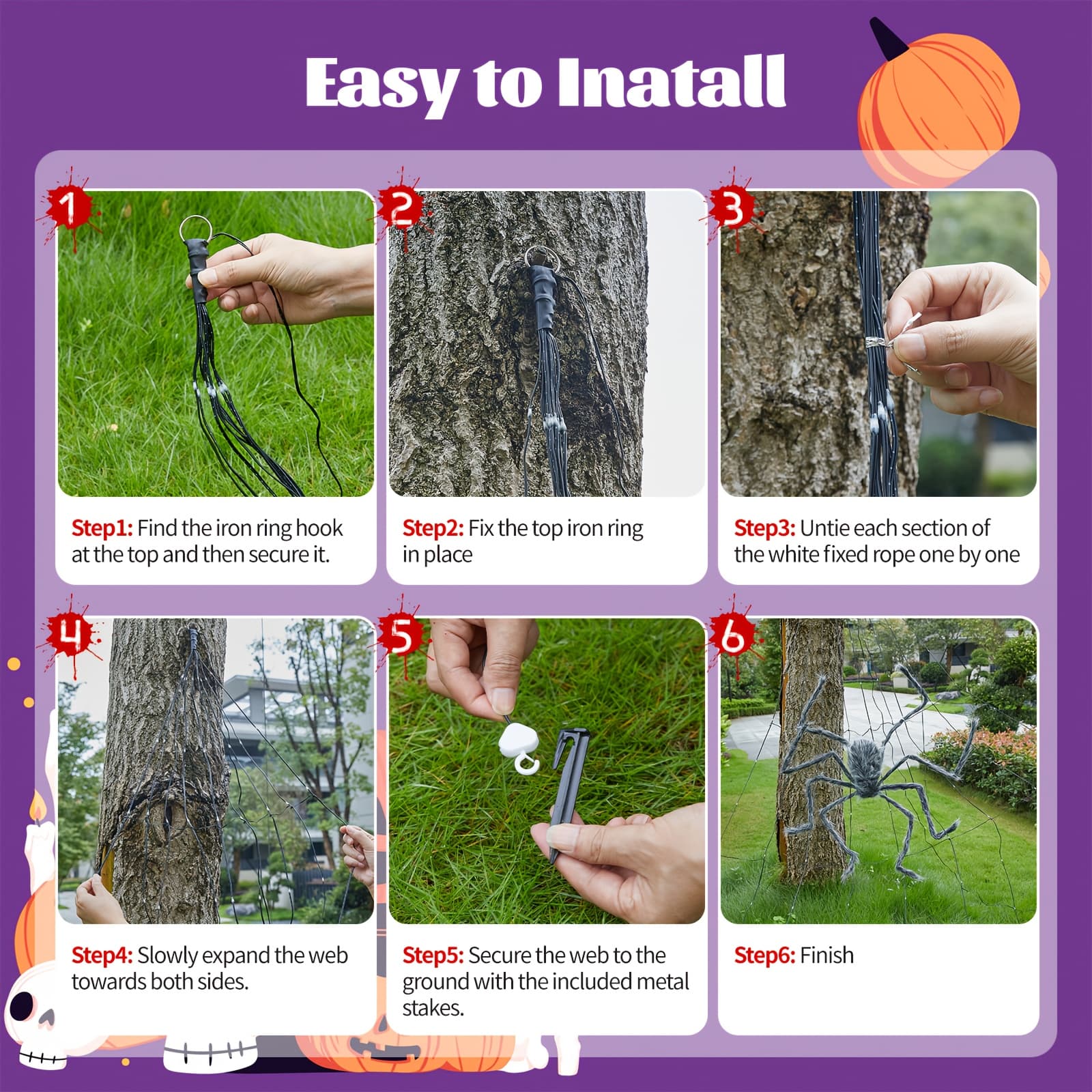 Easy to Inatall

1

Step1: Find the iron ring hook at the top and then secure it.

2

Step2: Fix the top iron ring in place

3

Step3: Untie each section of the white fixed rope one by one

4

Step4: Slowly expand the web towards both sides.

5

Step5: Secure the web to the ground with the included metal stakes.

6

Step6: Finish