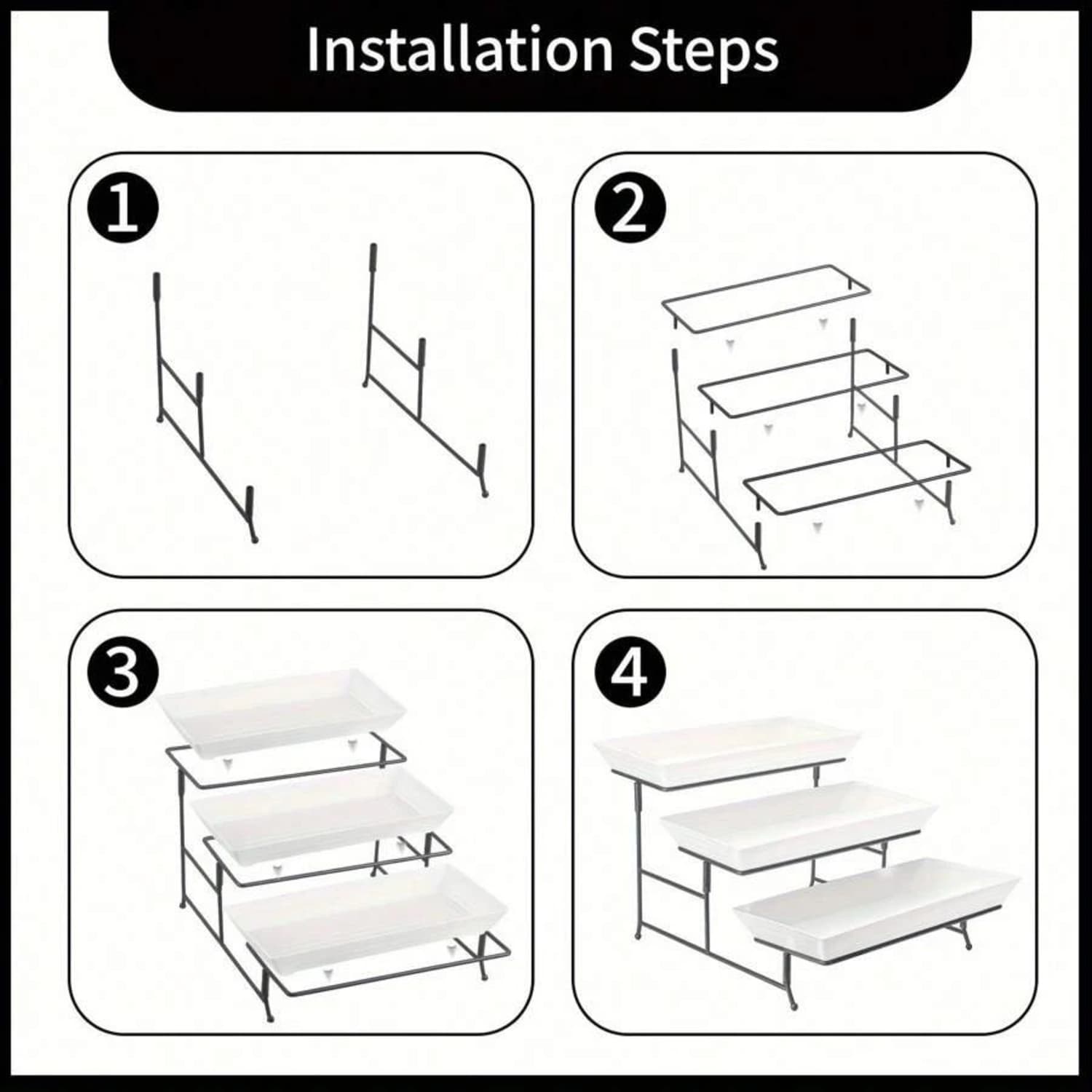 Installation Steps

1

2

3

4