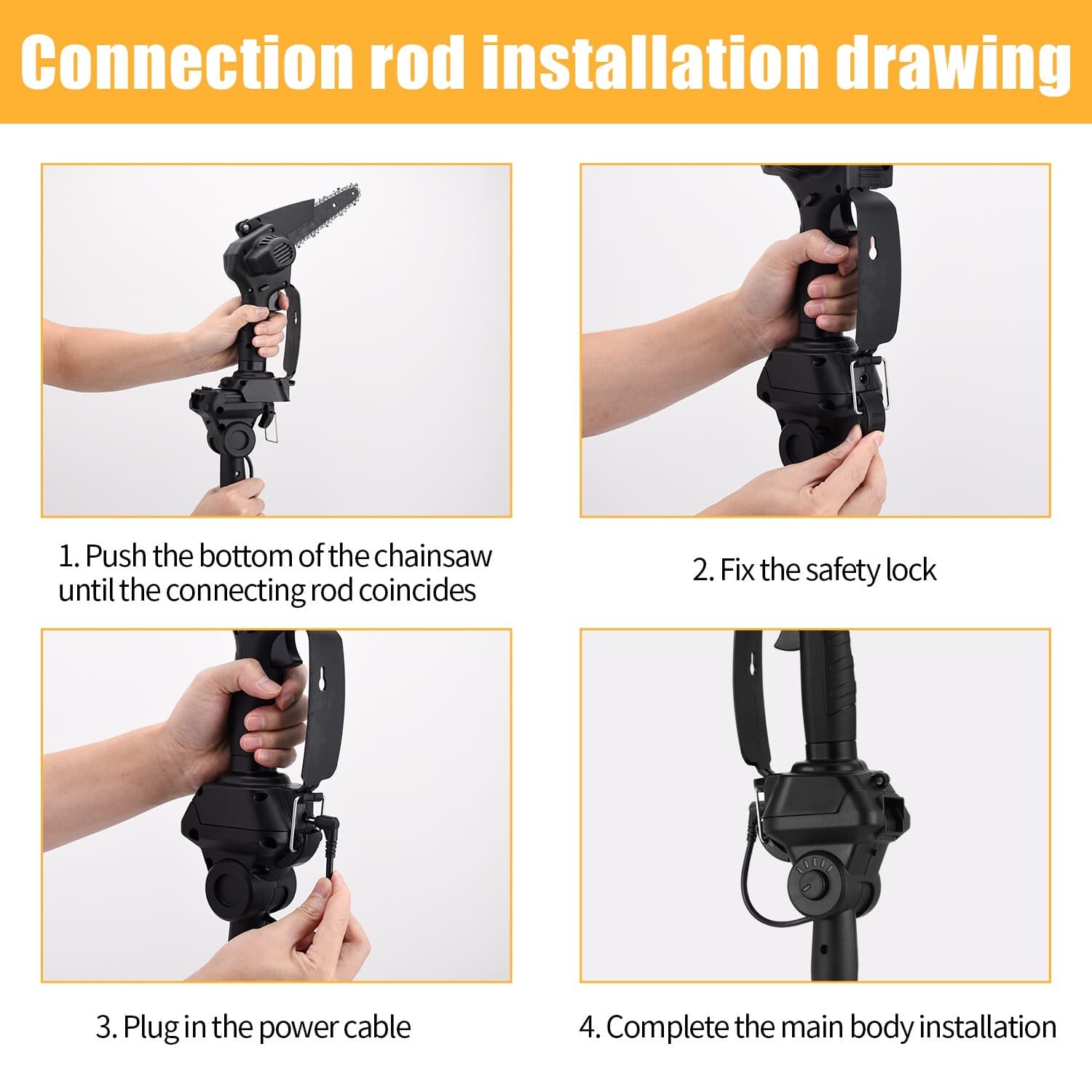 Connection rod installation drawing

1. Push the bottom of the chainsaw until the connecting rod coincides

2. Fix the safety lock

3. Plug in the power cable

4. Complete the main body installation