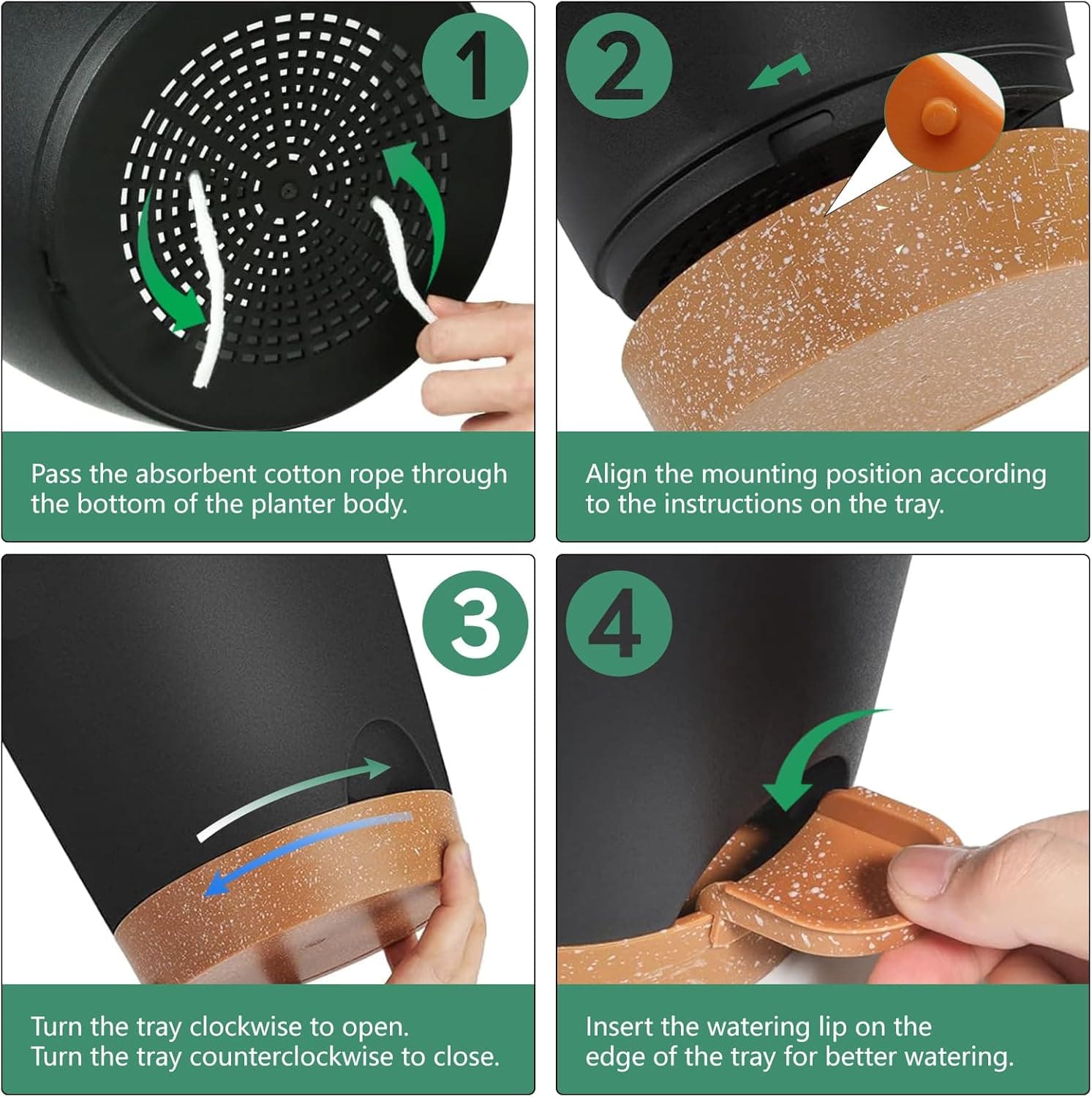 1

Pass the absorbent cotton rope through the bottom of the planter body.

2

Align the mounting position according to the instructions on the tray.

3

Turn the tray clockwise to open.
Turn the tray counterclockwise to close.

4

Insert the watering lip on the edge of the tray for better watering.