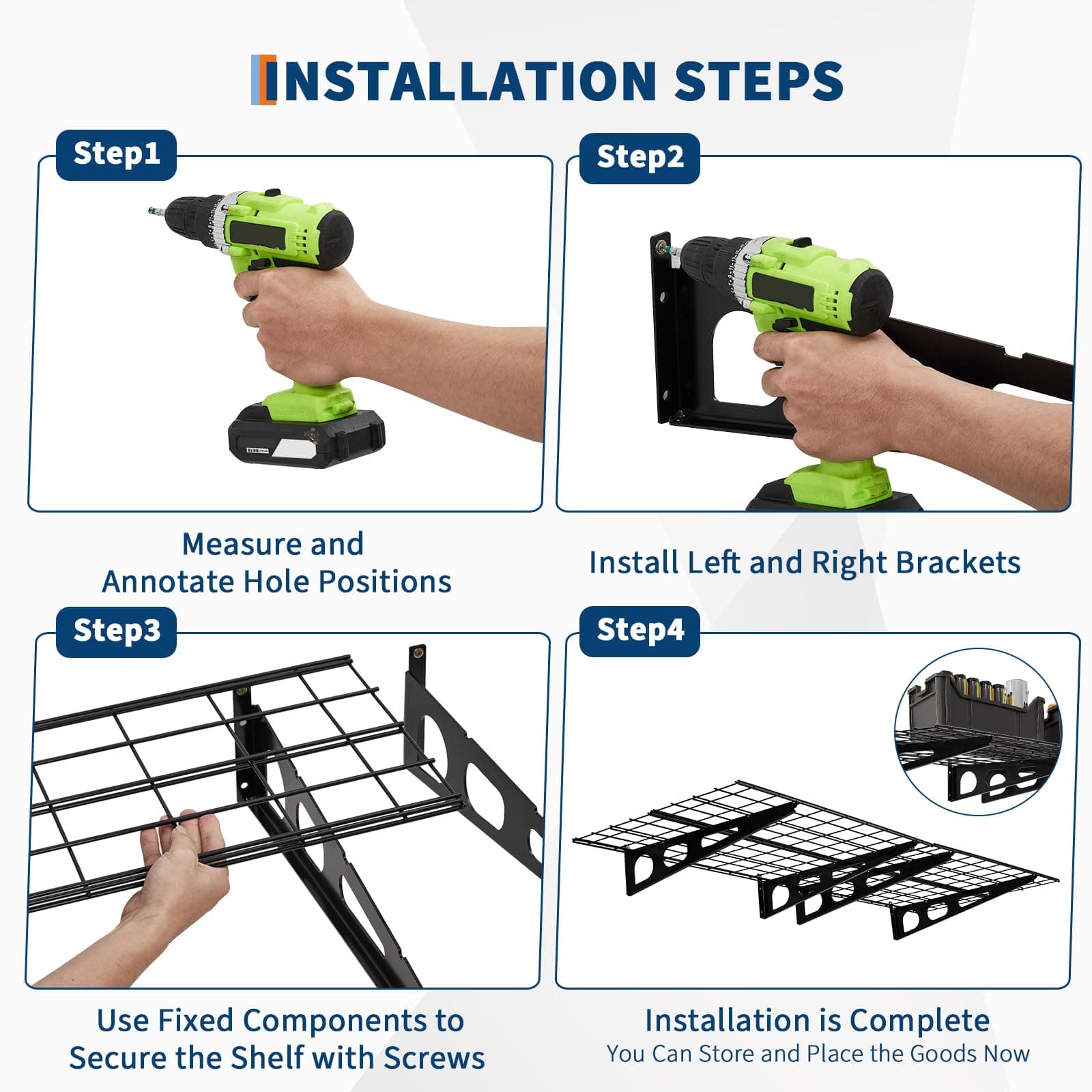 INSTALLATION STEPS

Step1

Measure and Annotate Hole Positions

Step2

Install Left and Right Brackets

Step3

Use Fixed Components to Secure the Shelf with Screws

Step4

Installation is Complete
You Can Store and Place the Goods Now