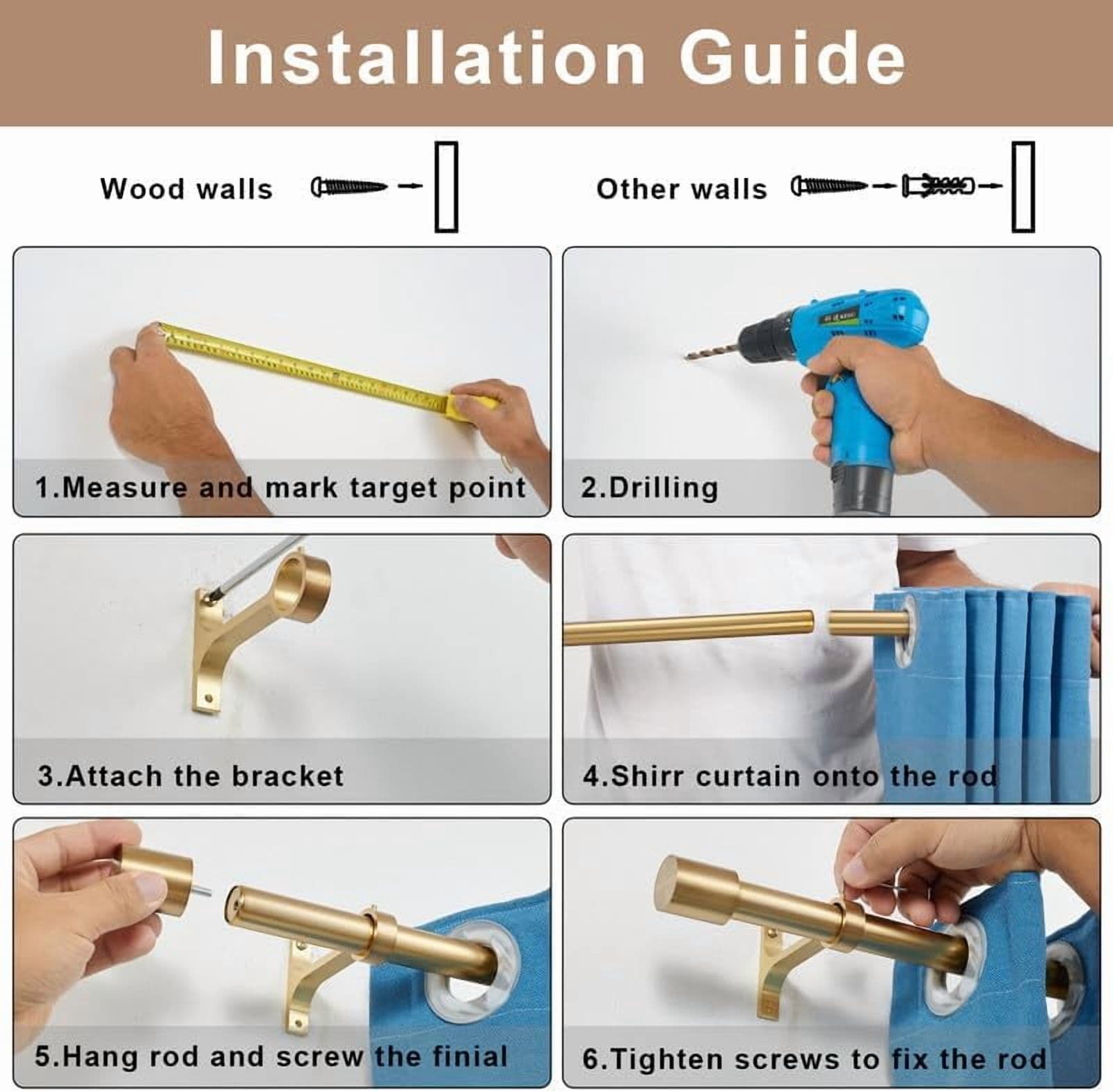 Installation Guide

Wood walls

Other walls

1.Measure and mark target point

2.Drilling

3.Attach the bracket

4.Shirr curtain onto the rod

5.Hang rod and screw the finial

6.Tighten screws to fix the rod