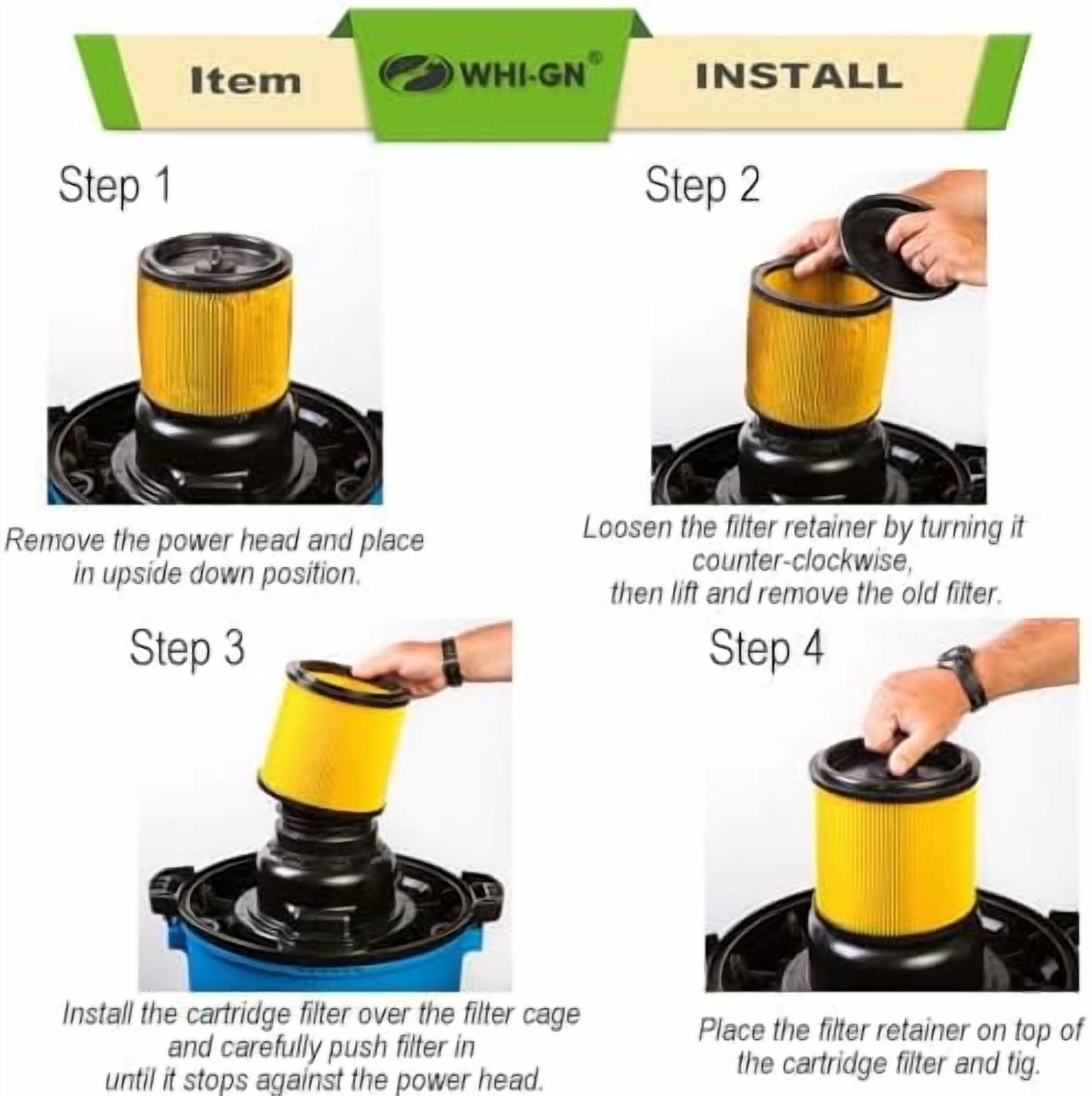 Item

WHI-GN®

INSTALL

Step 1

Remove the power head and place in upside down position.

Step 2

Loosen the filter retainer by turning it counter-clockwise, then lift and remove the old filter.

Step 3

Install the cartridge filter over the filter cage and carefully push filter in until it stops against the power head.

Step 4

Place the filter retainer on top of the cartridge filter and tig.