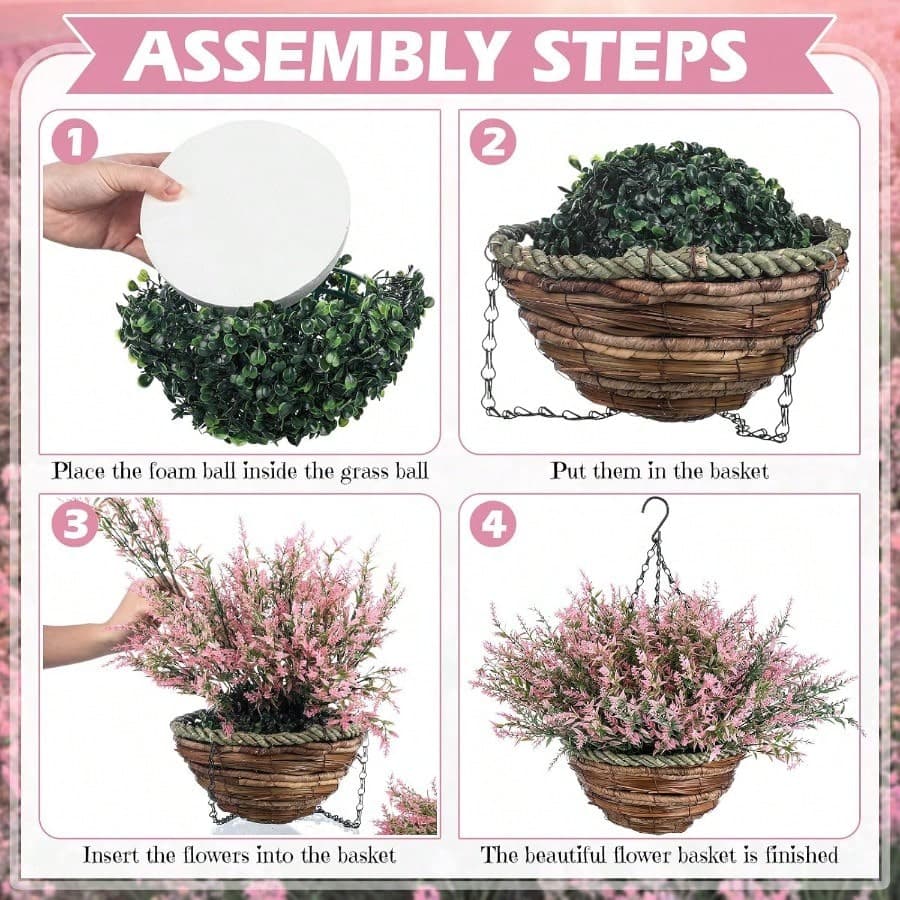 ASSEMBLY STEPS

1

Place the foam ball inside the grass ball

2

Put them in the basket

3

Insert the flowers into the basket

4

The beautiful flower basket is finished