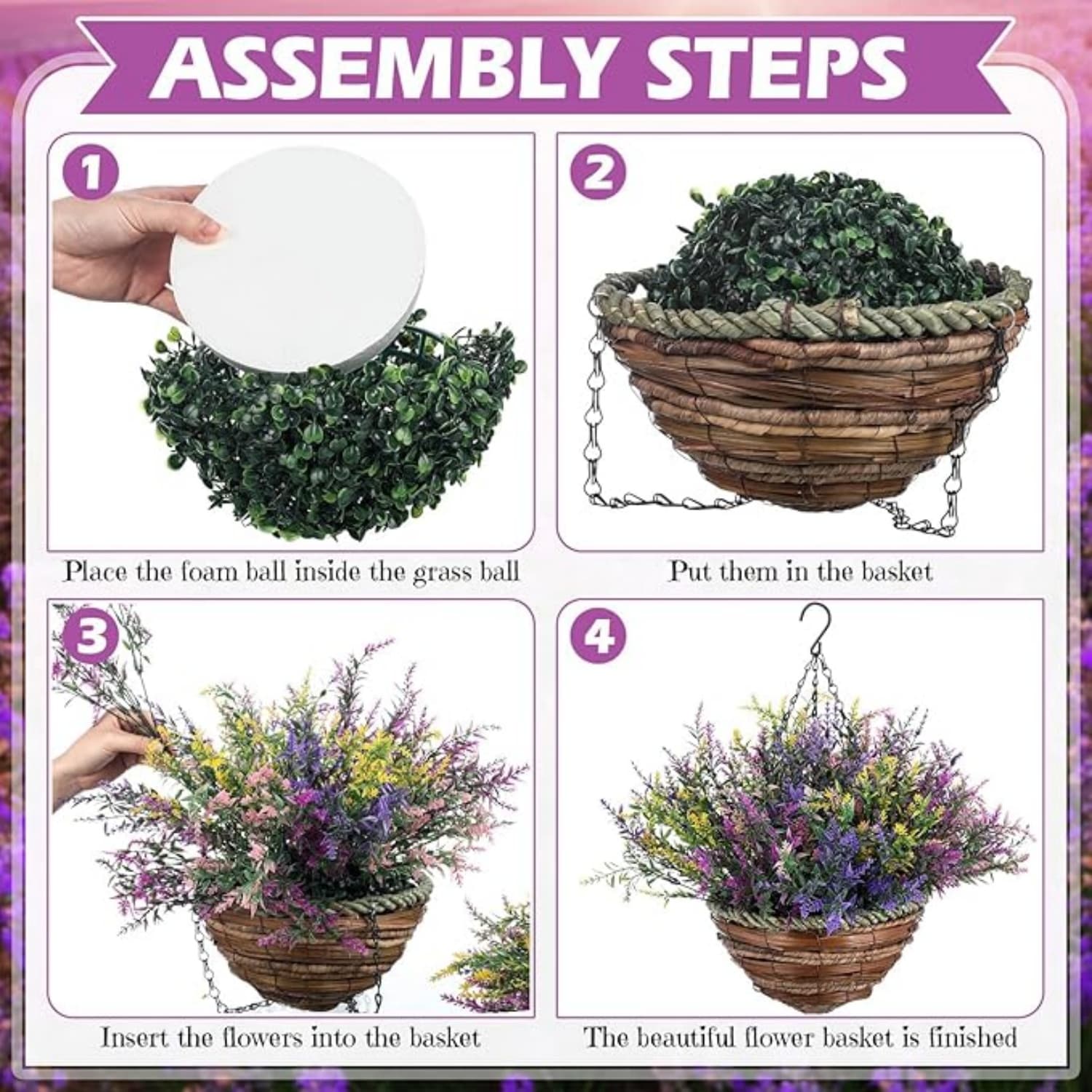 ASSEMBLY STEPS

1

Place the foam ball inside the grass ball

2

Put them in the basket

3

Insert the flowers into the basket

4

The beautiful flower basket is finished