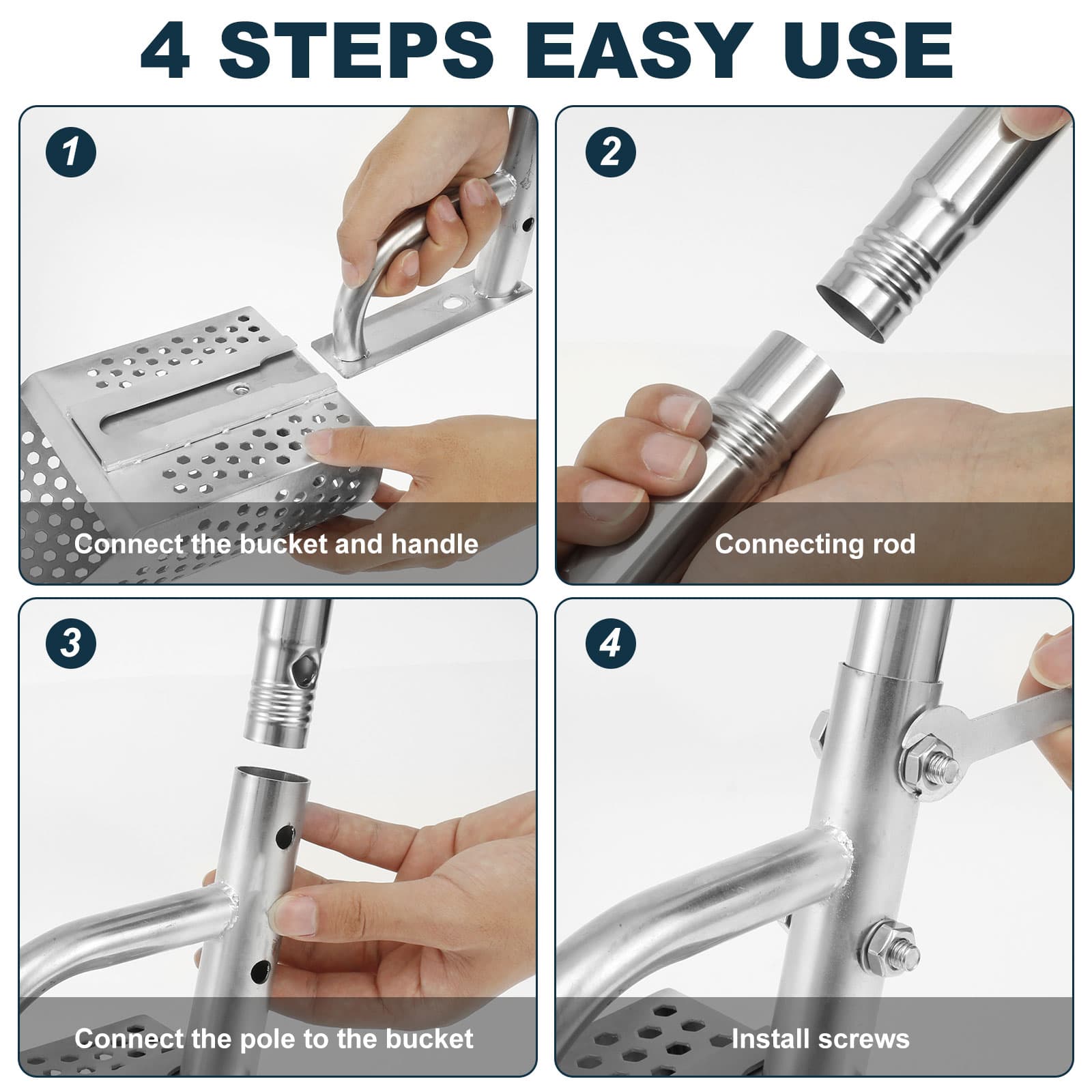 4 STEPS EASY USE

1
Connect the bucket and handle

2
Connecting rod

3
Connect the pole to the bucket

4
Install screws