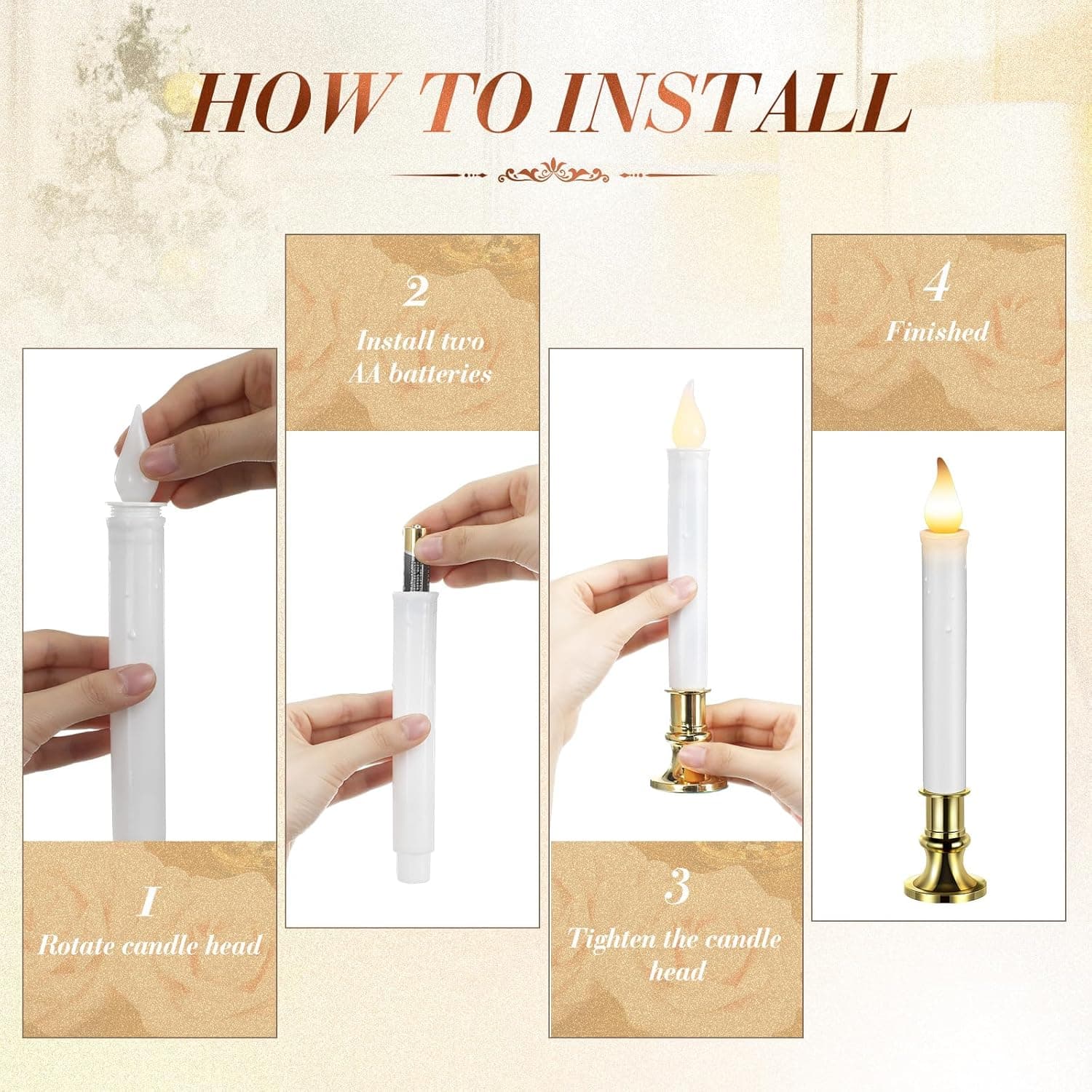 HOW TO INSTALL

1
Rotate candle head

2
Install two AA batteries

3
Tighten the candle head

4
Finished