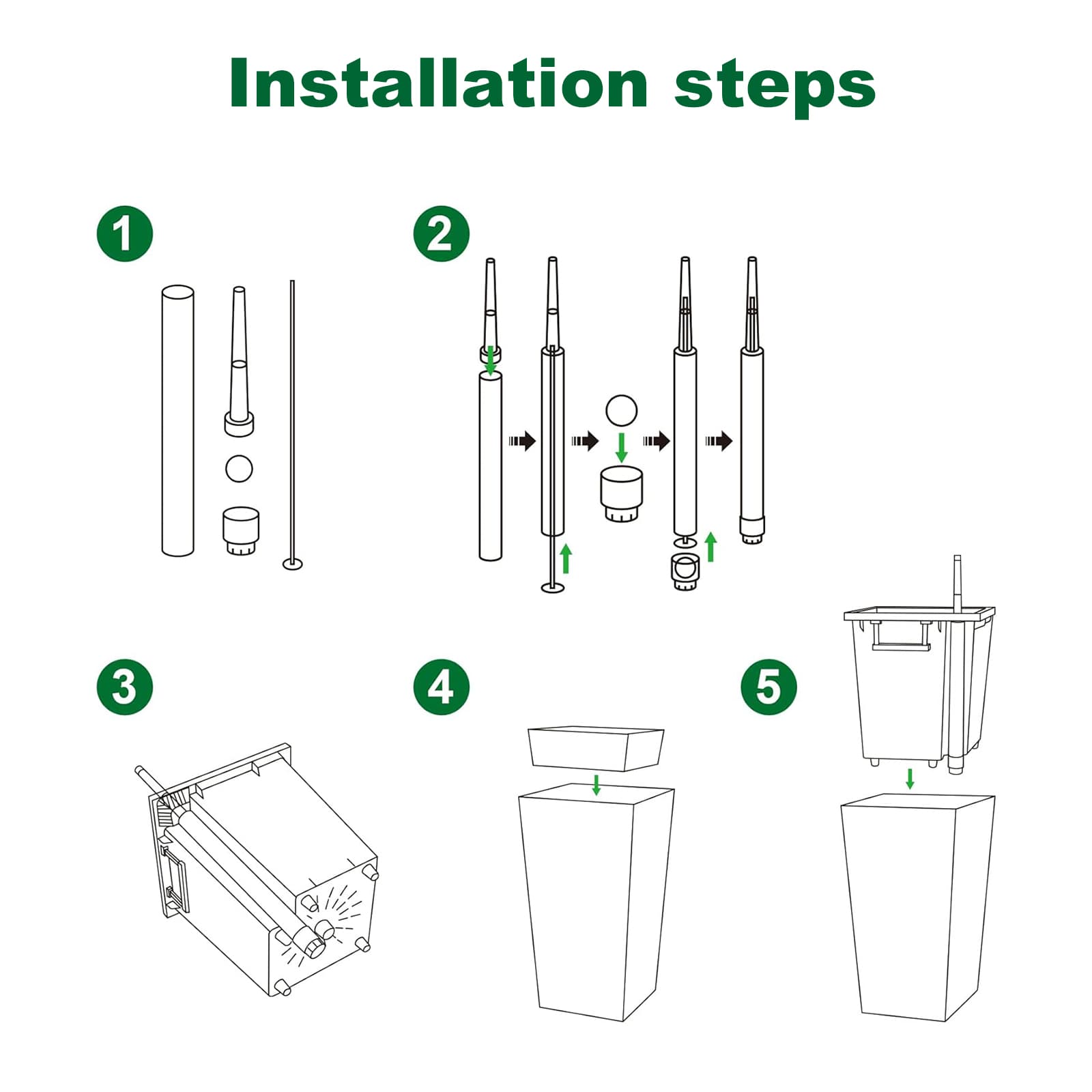 Installation steps

1

2

3

4

5