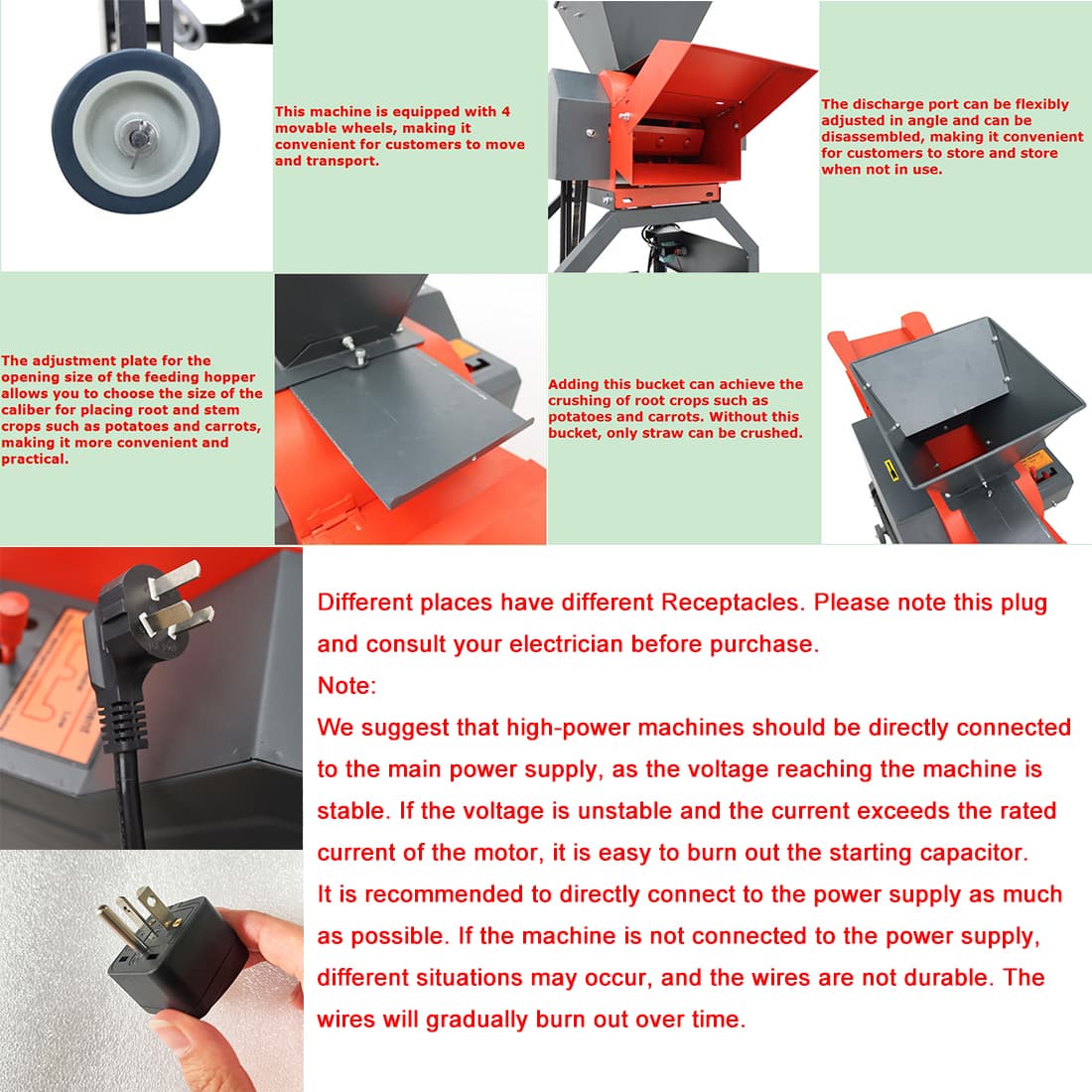 This machine is equipped with 4 movable wheels, making it convenient for customers to move and transport.

The discharge port can be flexibly adjusted in angle and can be disassembled, making it convenient for customers to store and store when not in use.

The adjustment plate for the opening size of the feeding hopper allows you to choose the size of the caliber for placing root and stem crops such as potatoes and carrots, making it more convenient and practical.

Adding this bucket can achieve the crushing of root crops such as potatoes and carrots. Without this bucket, only straw can be crushed.

Different places have different Receptacles. Please note this plug and consult your electrician before purchase.
Note:
We suggest that high-power machines should be directly connected to the main power supply, as the voltage reaching the machine is stable. If the voltage is unstable and the current exceeds the rated current of the motor, it is easy to burn out the starting capacitor.
It is recommended to directly connect to the power supply as much as possible. If the machine is not connected to the power supply, different situations may occur, and the wires are not durable. The wires will gradually burn out over time.