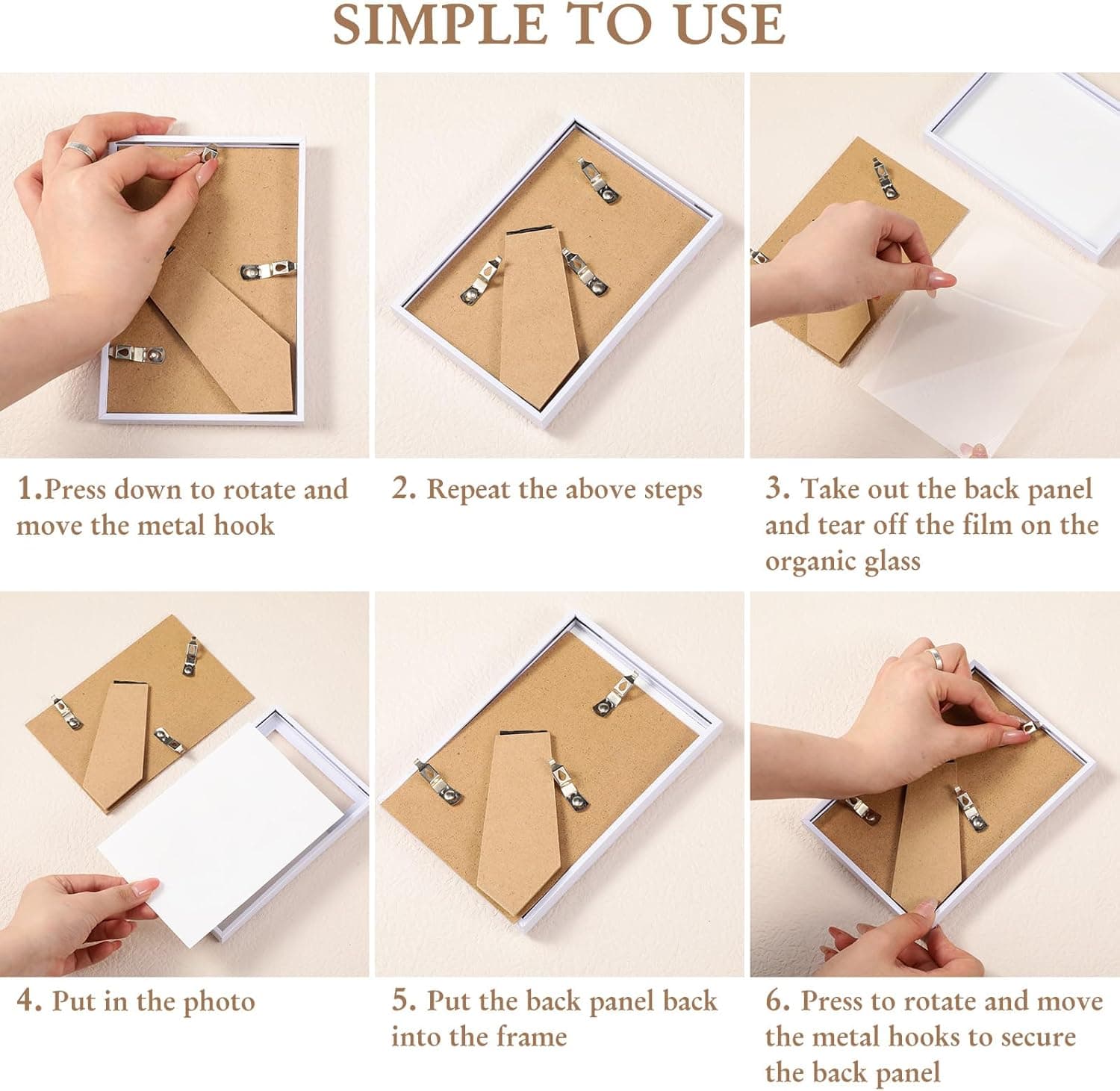 SIMPLE TO USE

1.Press down to rotate and move the metal hook

2. Repeat the above steps

3. Take out the back panel and tear off the film on the organic glass

4. Put in the photo

5. Put the back panel back into the frame

6. Press to rotate and move the metal hooks to secure the back panel