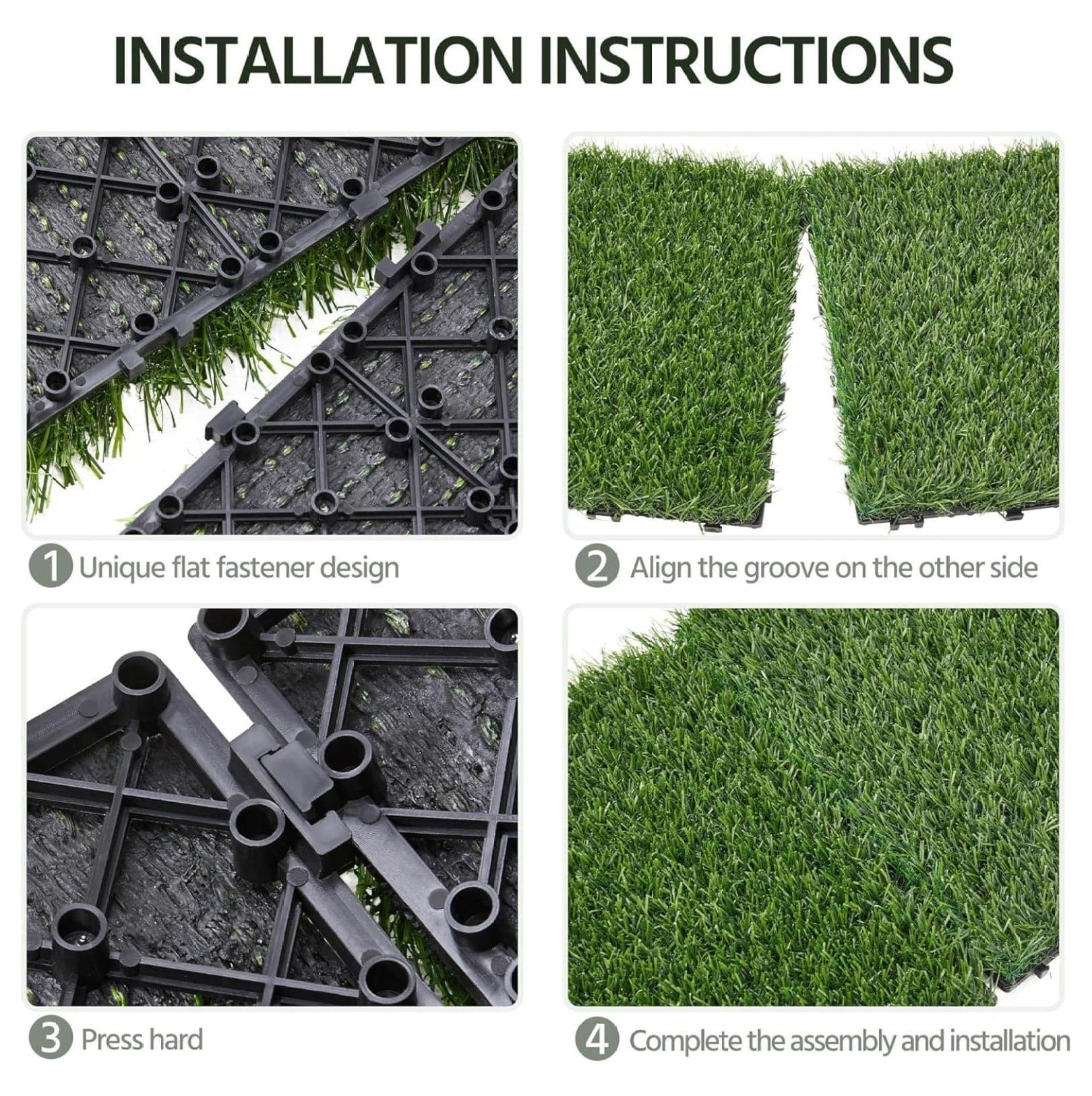 INSTALLATION INSTRUCTIONS

1 Unique flat fastener design

2 Align the groove on the other side

3 Press hard

4 Complete the assembly and installation