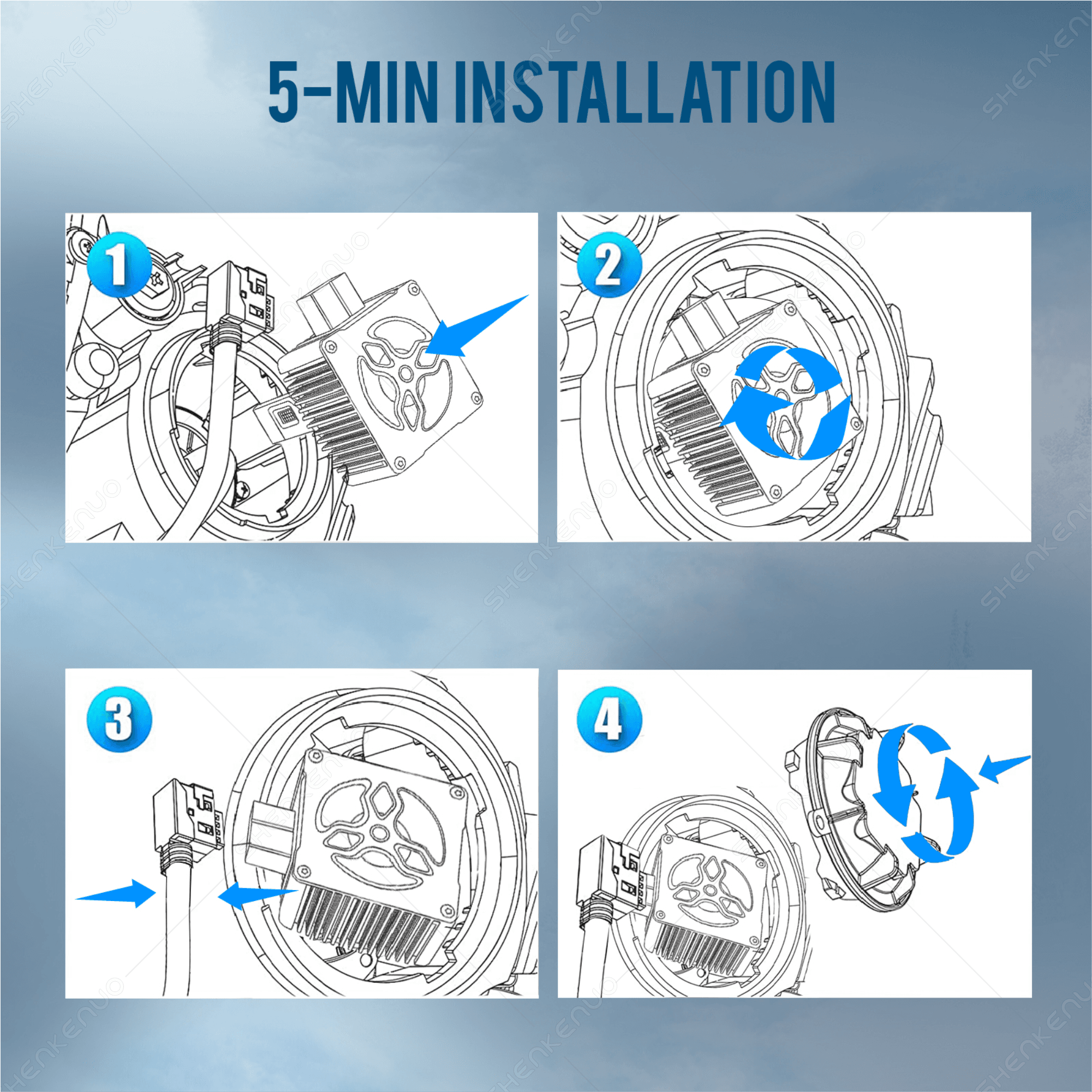 5-MIN INSTALLATION

1

2

3

4

SHENKENUO