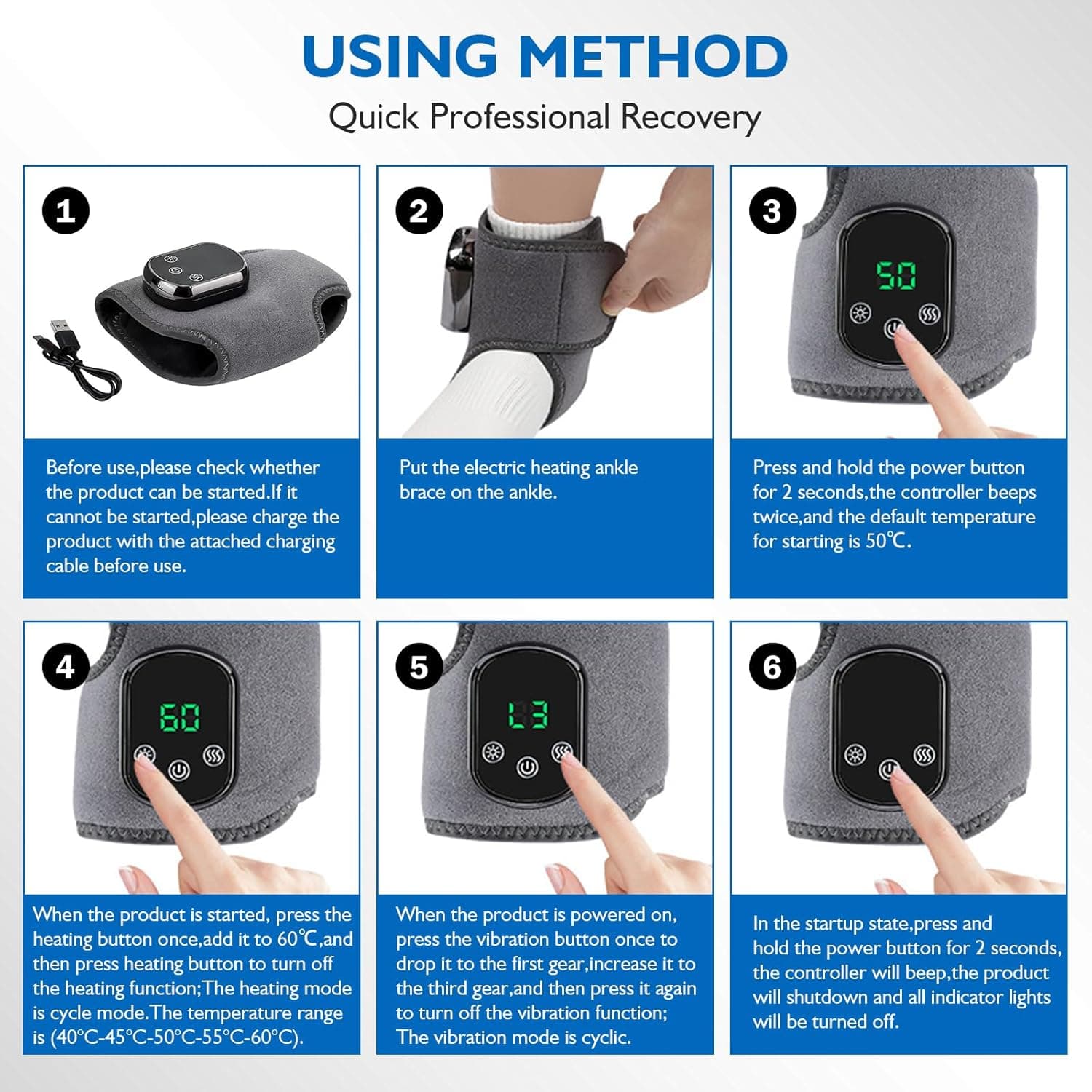 USING METHOD
Quick Professional Recovery

1
Before use,please check whether the product can be started.If it cannot be started,please charge the product with the attached charging cable before use.

2
Put the electric heating ankle brace on the ankle.

3
50
Press and hold the power button for 2 seconds,the controller beeps twice,and the default temperature for starting is 50℃.

4
60
When the product is started, press the heating button once,add it to 60℃,and then press heating button to turn off the heating function;The heating mode is cycle mode.The temperature range is (40°C-45°C-50°C-55°C-60°C).

5
L3
When the product is powered on, press the vibration button once to drop it to the first gear,increase it to the third gear,and then press it again to turn off the vibration function; The vibration mode is cyclic.

6
In the startup state,press and hold the power button for 2 seconds, the controller will beep,the product will shutdown and all indicator lights will be turned off.