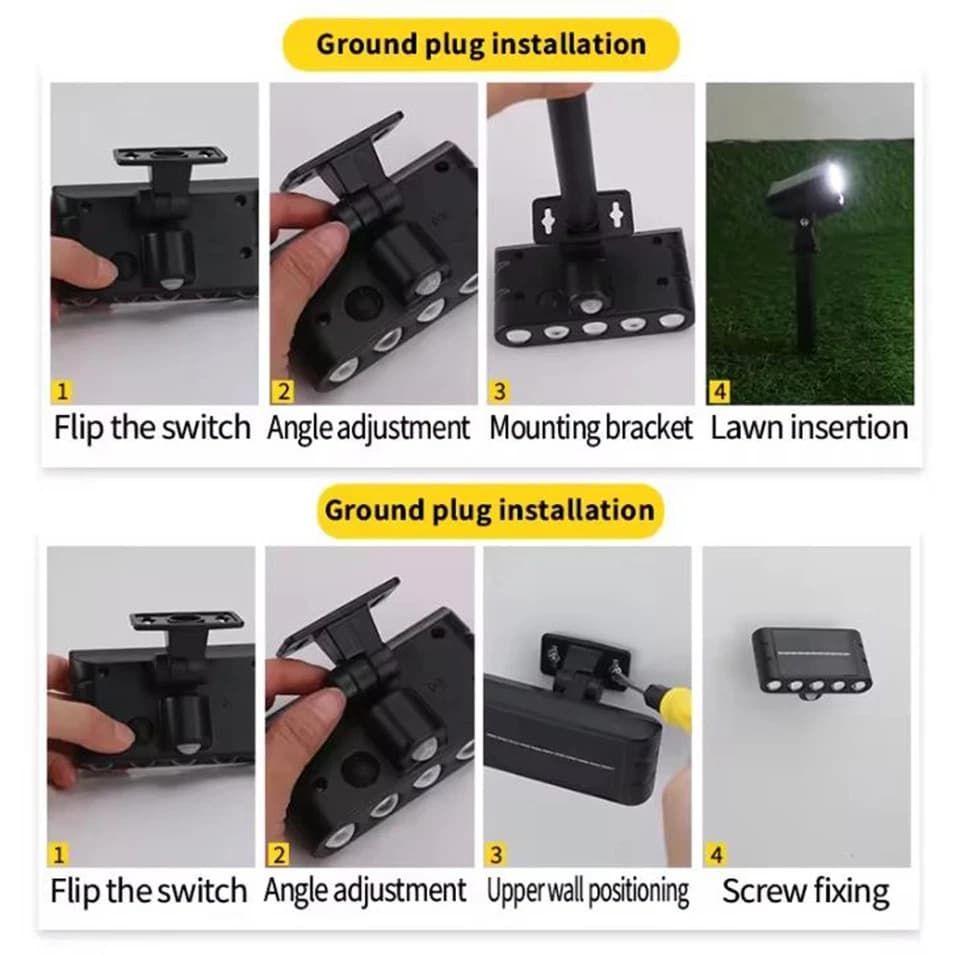 Ground plug installation

1
Flip the switch

2
Angle adjustment

3
Mounting bracket

4
Lawn insertion

Ground plug installation

1
Flip the switch

2
Angle adjustment

3
Upper wall positioning

4
Screw fixing