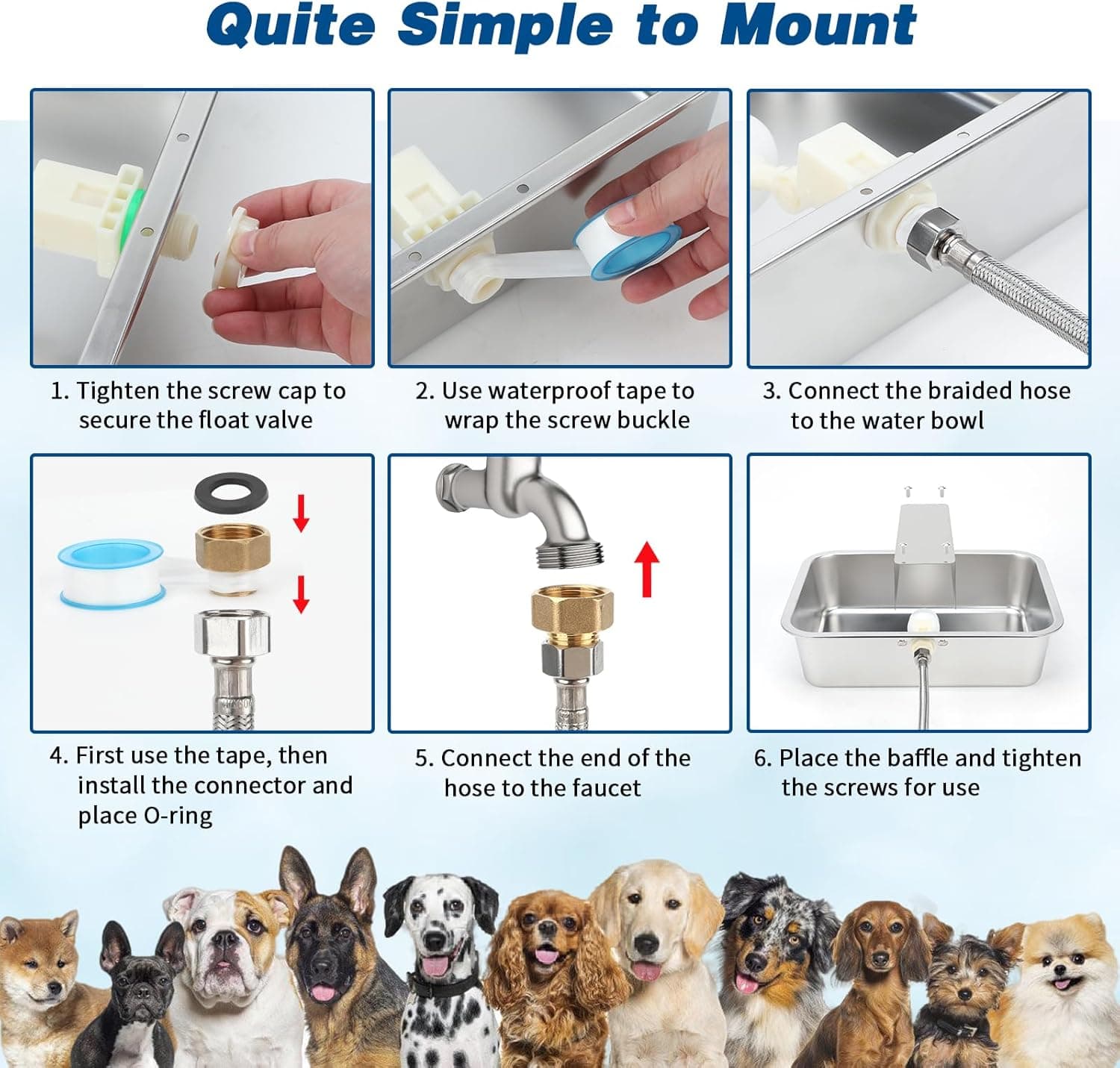 Quite Simple to Mount

1. Tighten the screw cap to secure the float valve

2. Use waterproof tape to wrap the screw buckle

3. Connect the braided hose to the water bowl

4. First use the tape, then install the connector and place O-ring

5. Connect the end of the hose to the faucet

6. Place the baffle and tighten the screws for use