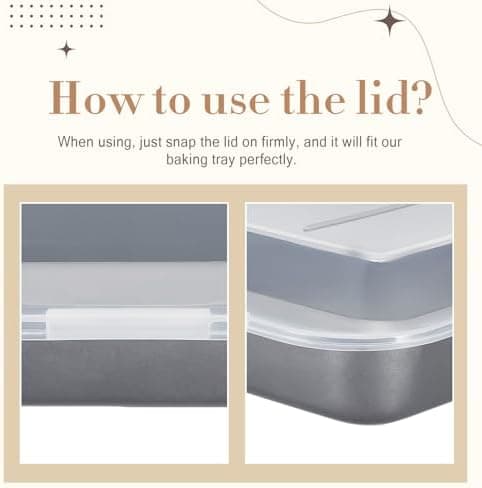 How to use the lid?

When using, just snap the lid on firmly, and it will fit our baking tray perfectly.