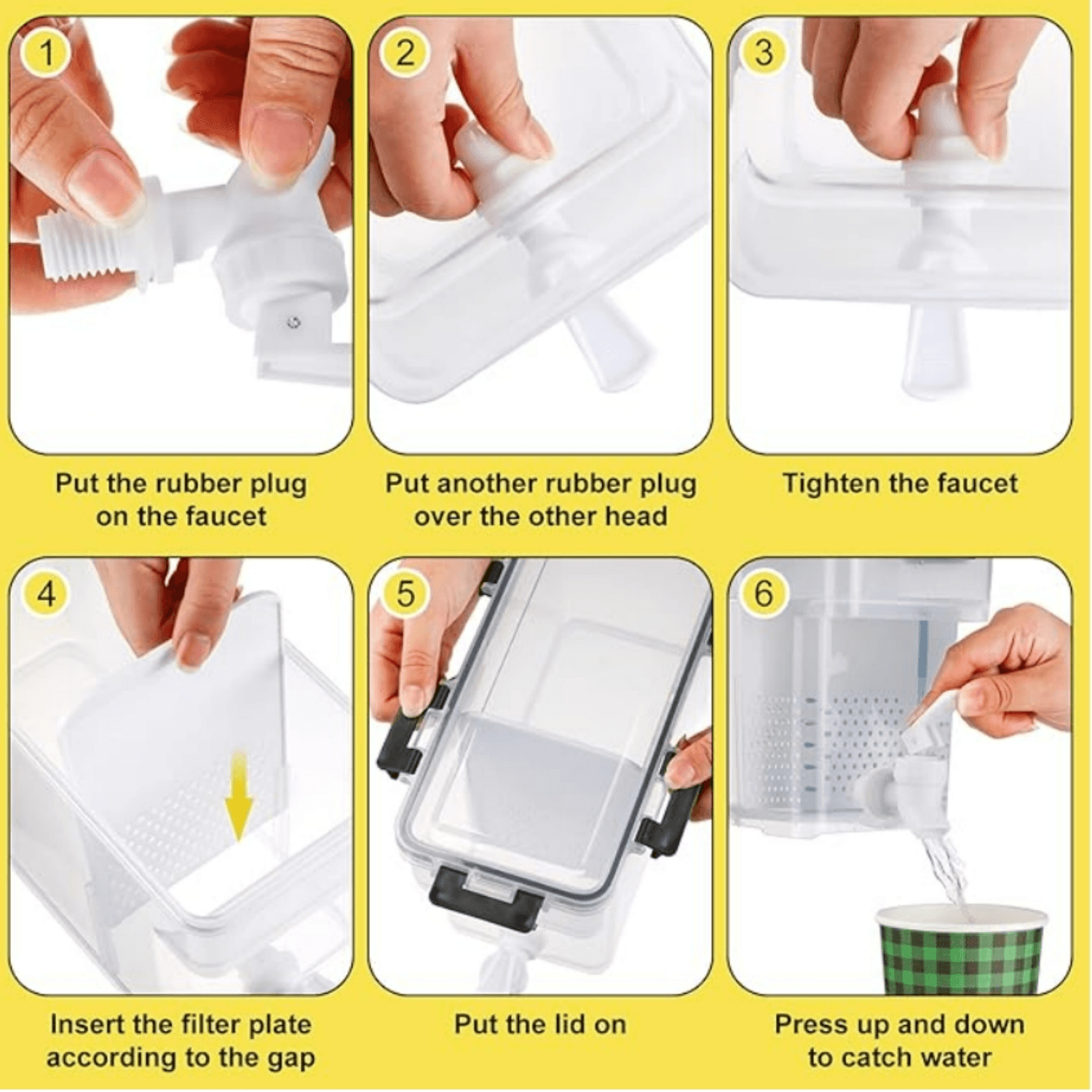 1

Put the rubber plug on the faucet

2

Put another rubber plug over the other head

3

Tighten the faucet

4

Insert the filter plate according to the gap

5

Put the lid on

6

Press up and down to catch water