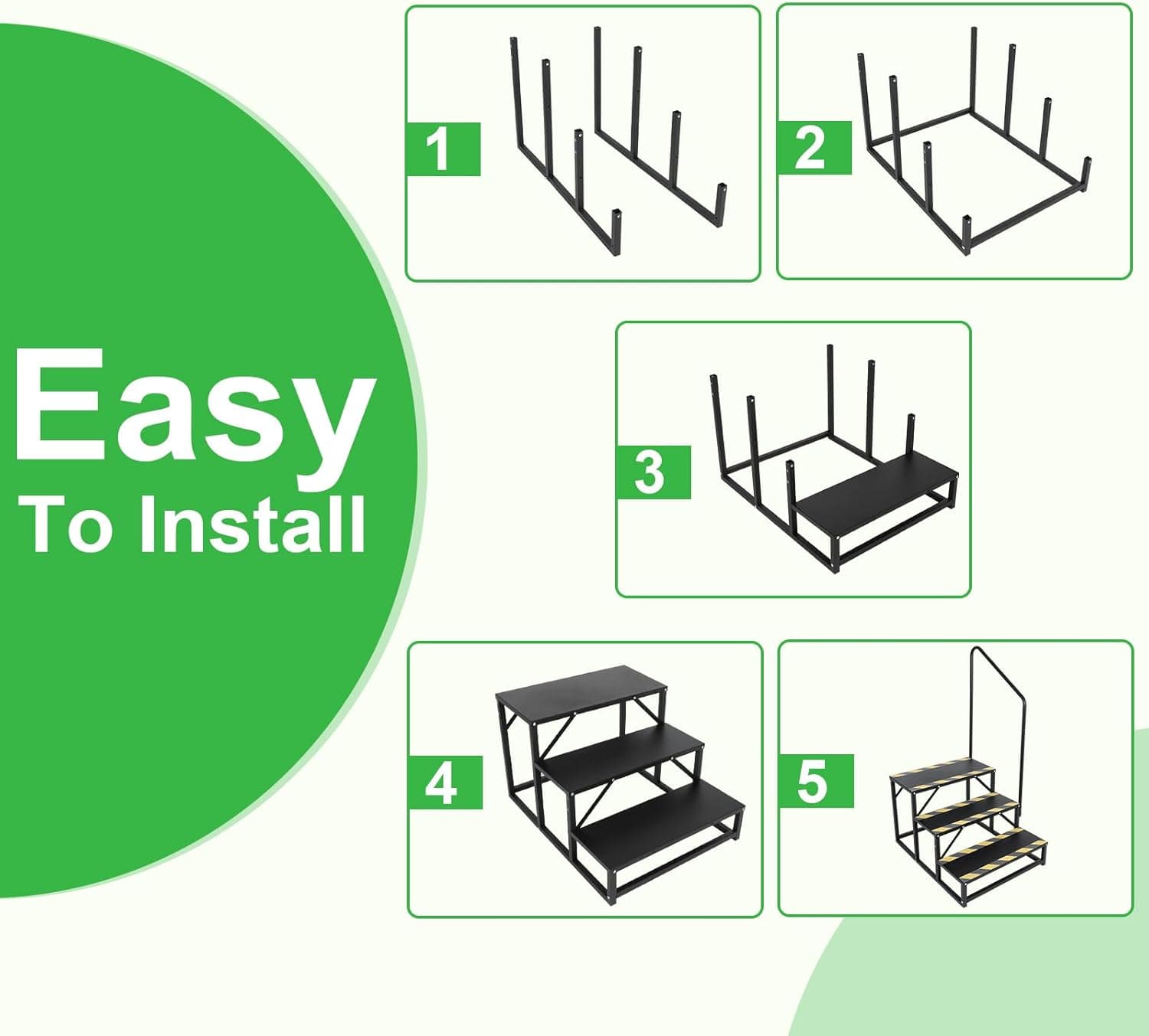 Easy
To Install

1

2

3

4

5