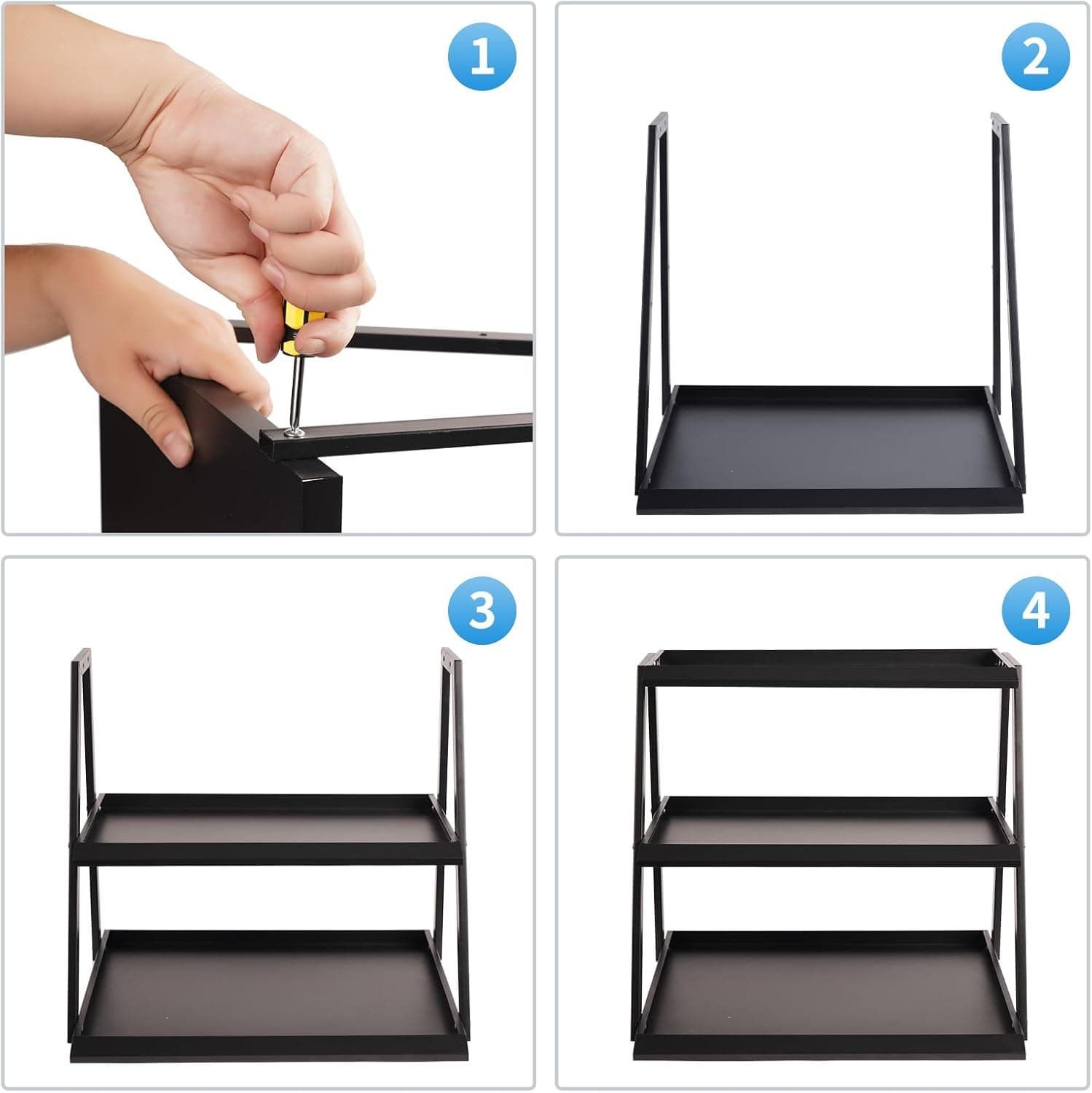 1

2

3

4