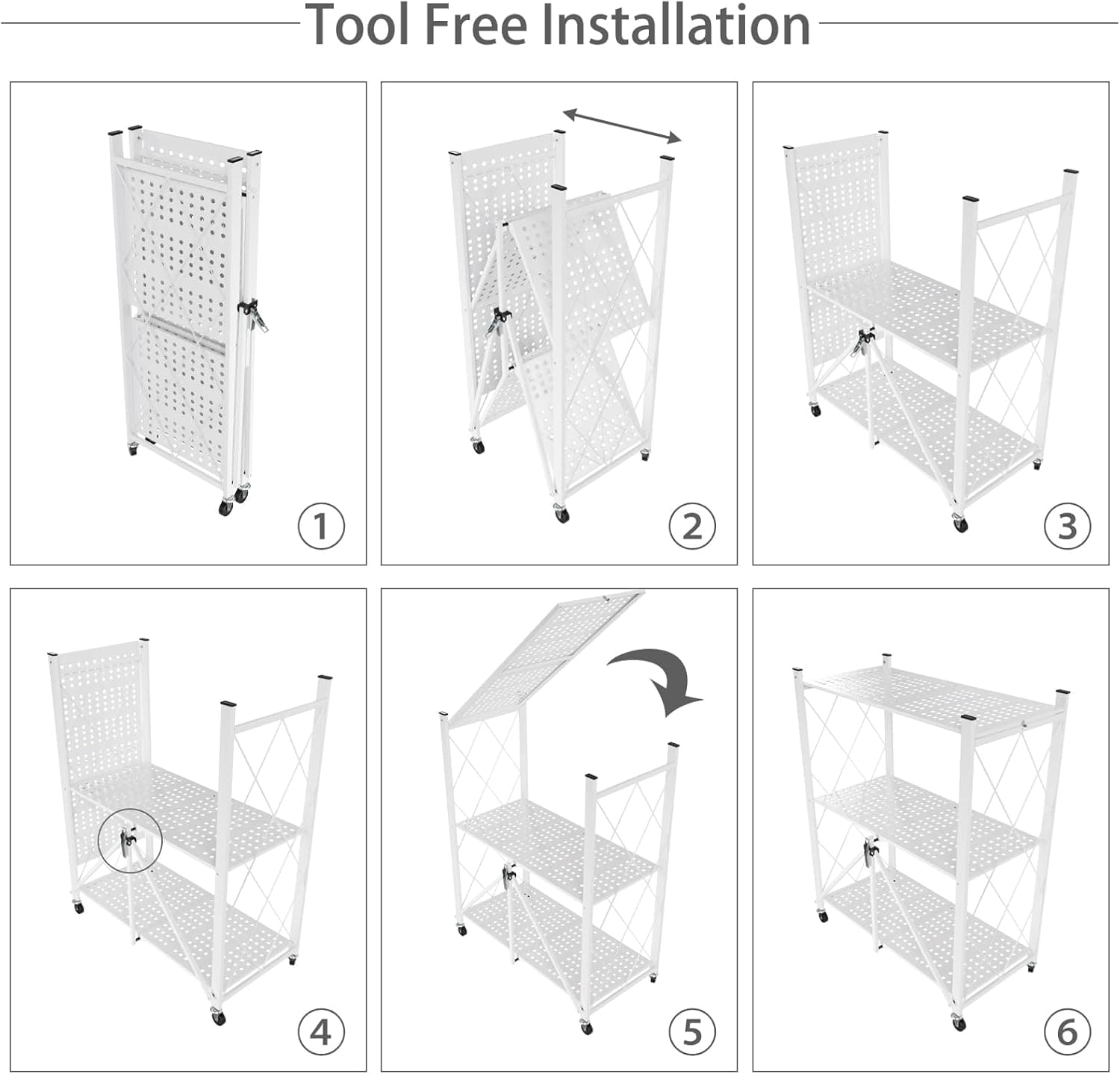 Tool Free Installation

1

2

3

4

5

6