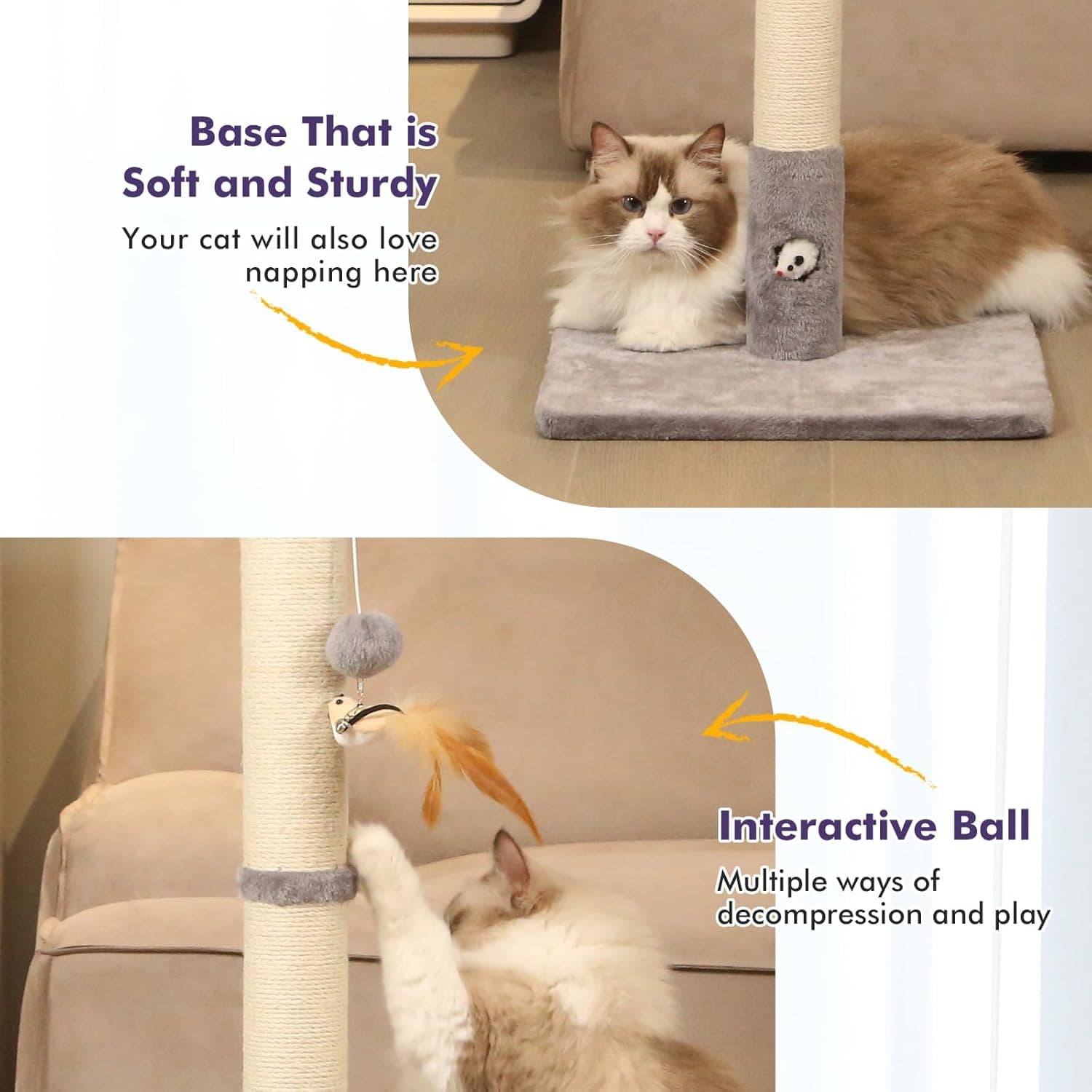 Base That is Soft and Sturdy

Your cat will also love napping here

Interactive Ball

Multiple ways of decompression and play