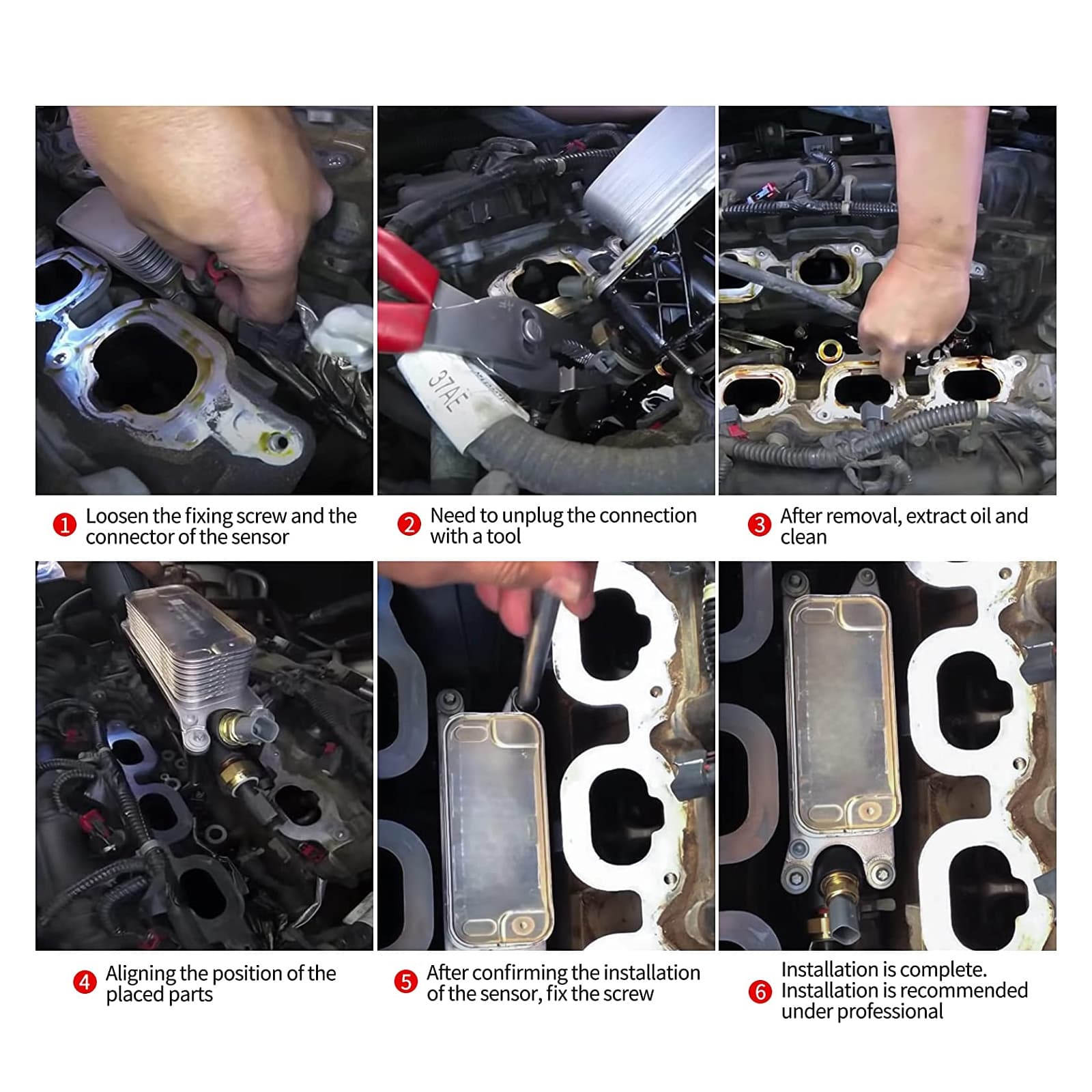 37AE

1 Loosen the fixing screw and the connector of the sensor

2 Need to unplug the connection with a tool

3 After removal, extract oil and clean

4 Aligning the position of the placed parts

5 After confirming the installation of the sensor, fix the screw

6 Installation is complete. Installation is recommended under professional