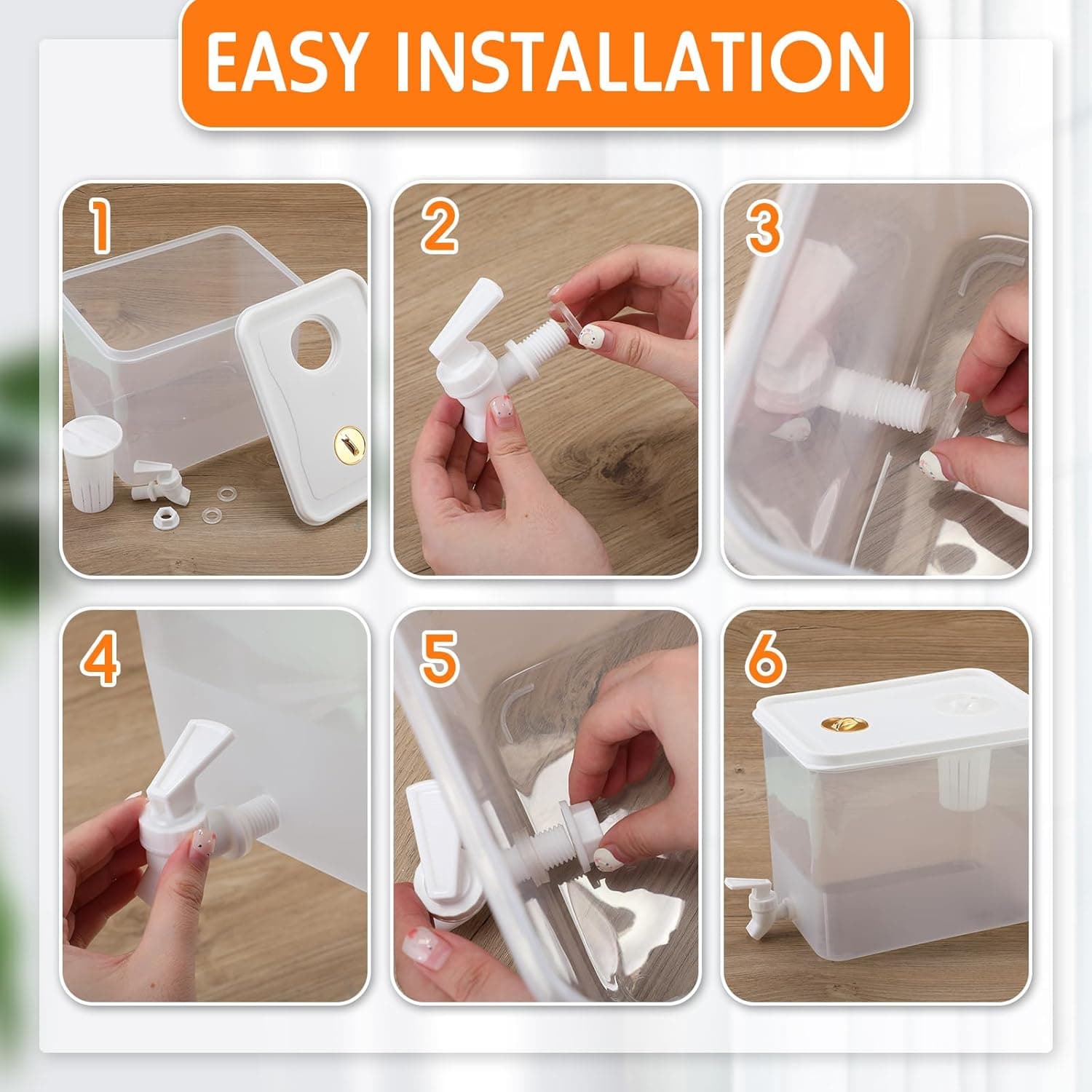 EASY INSTALLATION

1

2

3

4

5

6