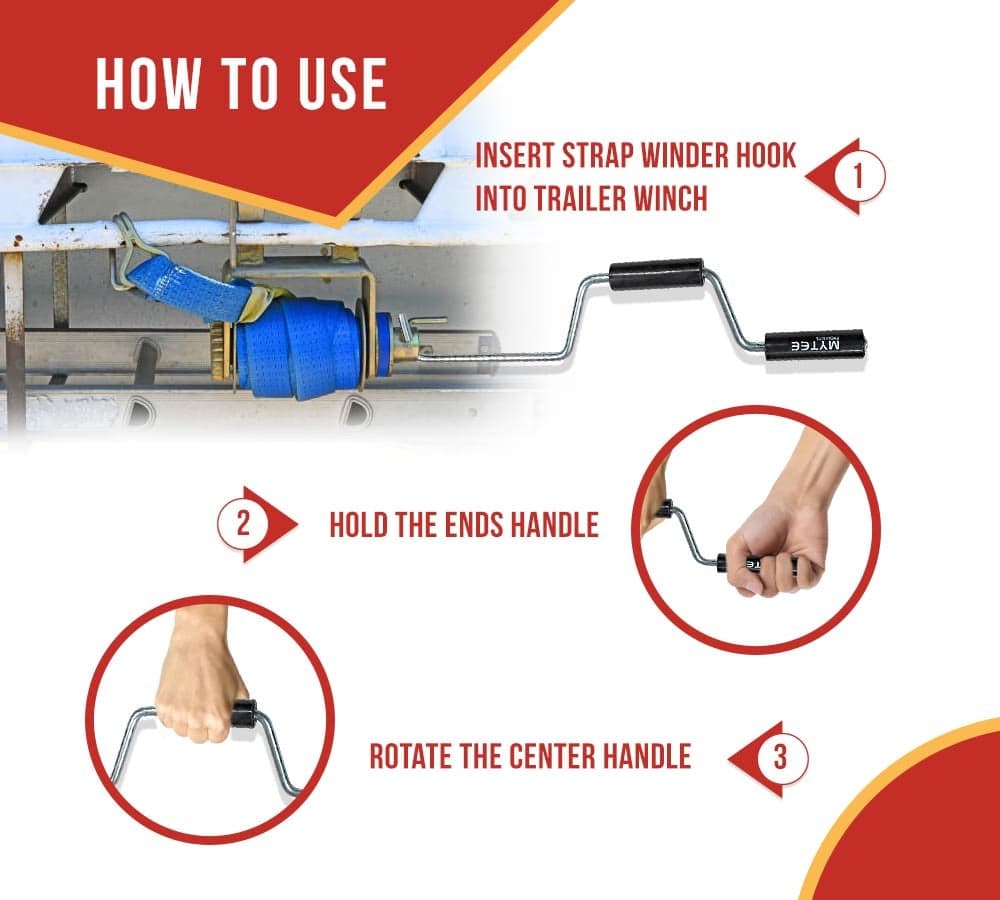 HOW TO USE

INSERT STRAP WINDER HOOK INTO TRAILER WINCH

1

MYTEE

2

HOLD THE ENDS HANDLE

ROTATE THE CENTER HANDLE

3