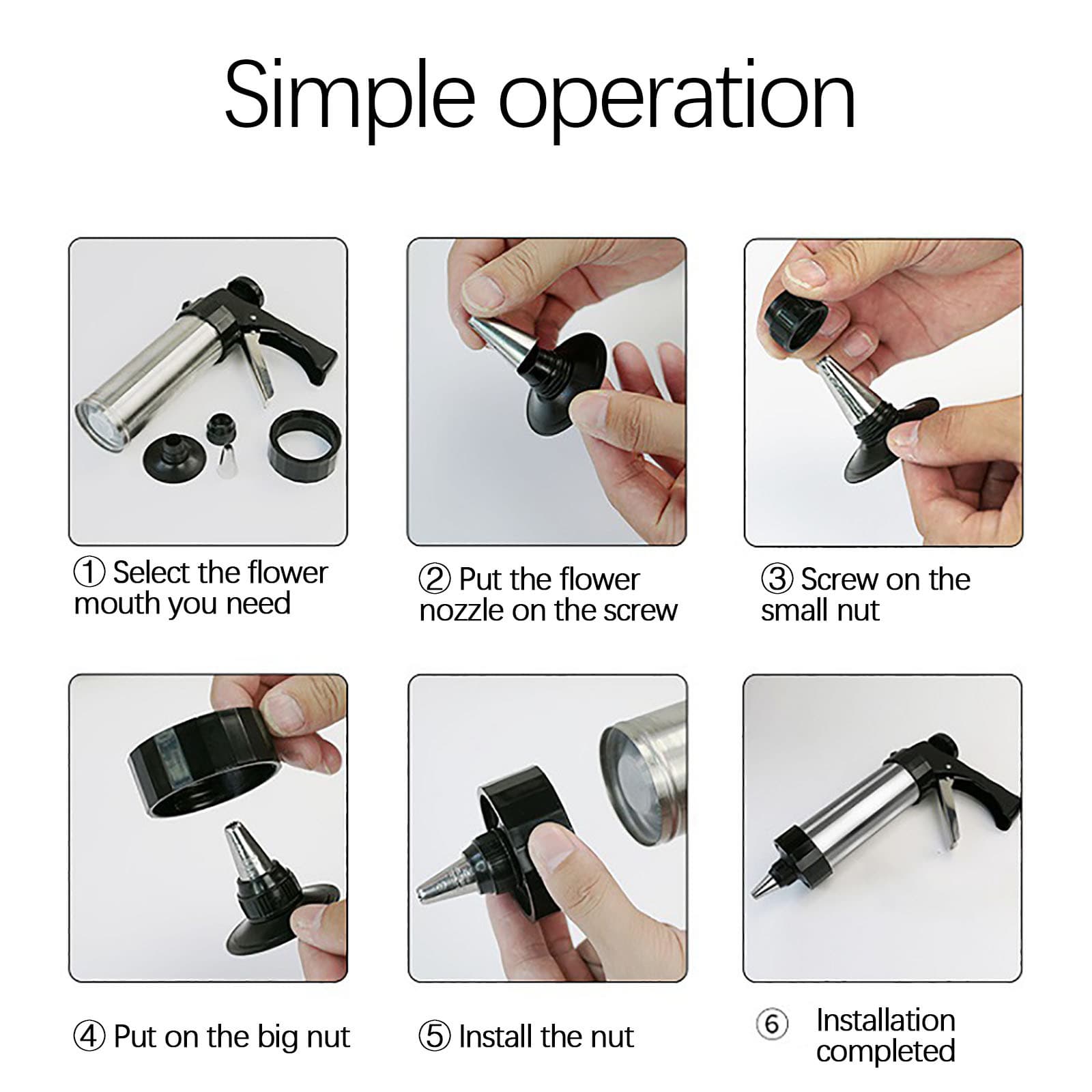 Simple operation

① Select the flower mouth you need

② Put the flower nozzle on the screw

③ Screw on the small nut

④ Put on the big nut

⑤ Install the nut

⑥ Installation completed