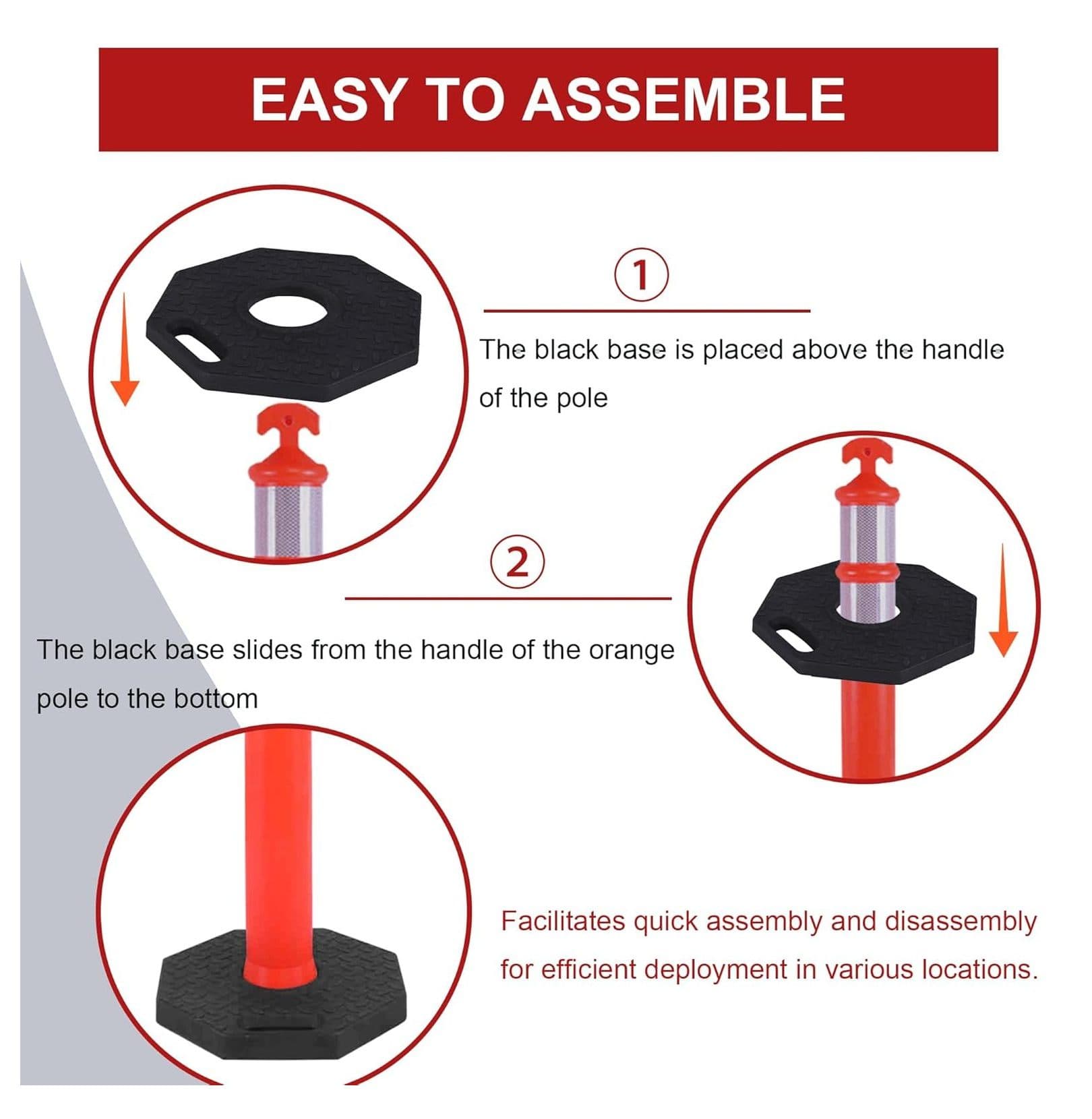 EASY TO ASSEMBLE

①

The black base is placed above the handle of the pole

②

The black base slides from the handle of the orange pole to the bottom

Facilitates quick assembly and disassembly for efficient deployment in various locations.