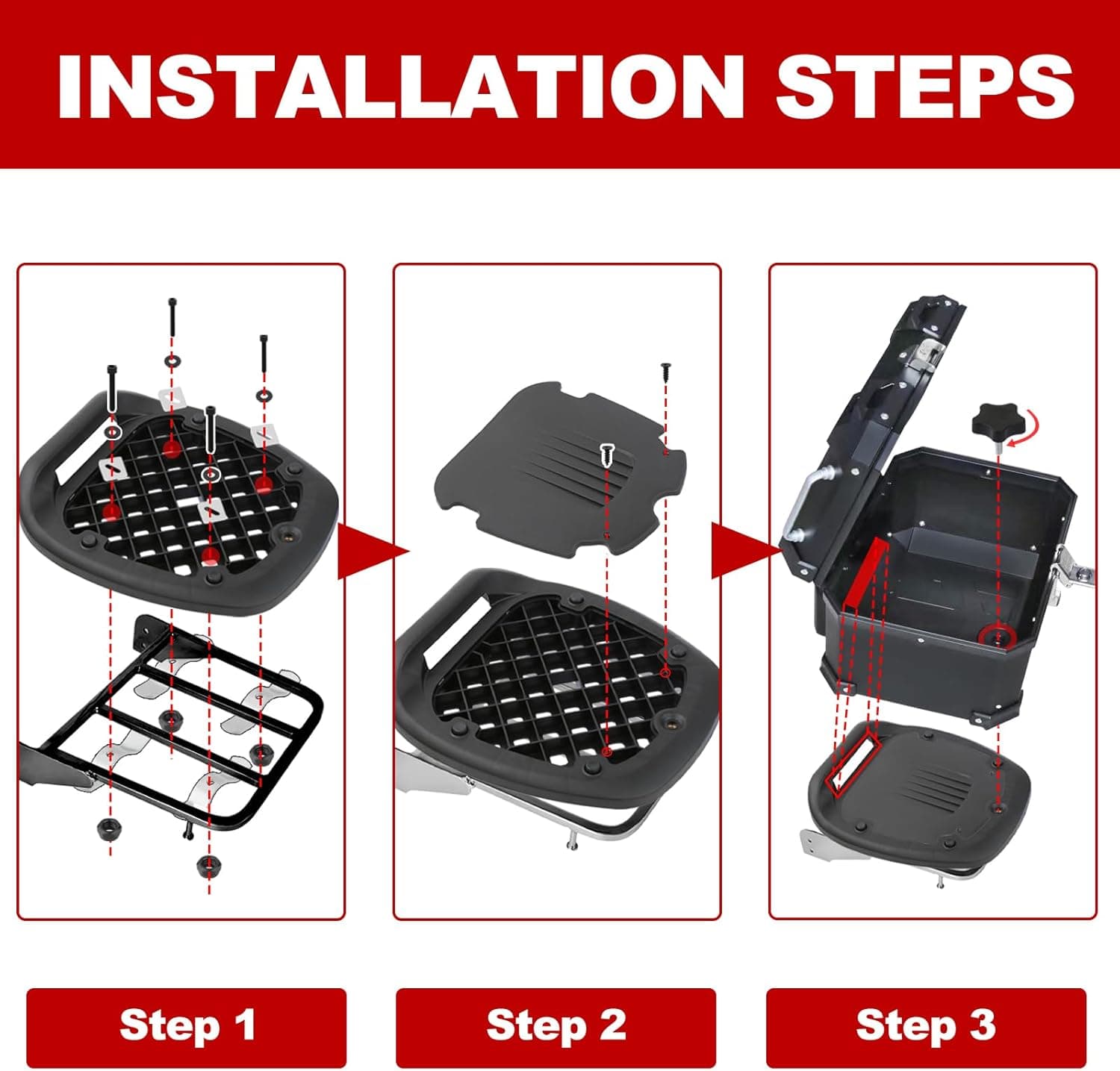 INSTALLATION STEPS

Step 1

Step 2

Step 3