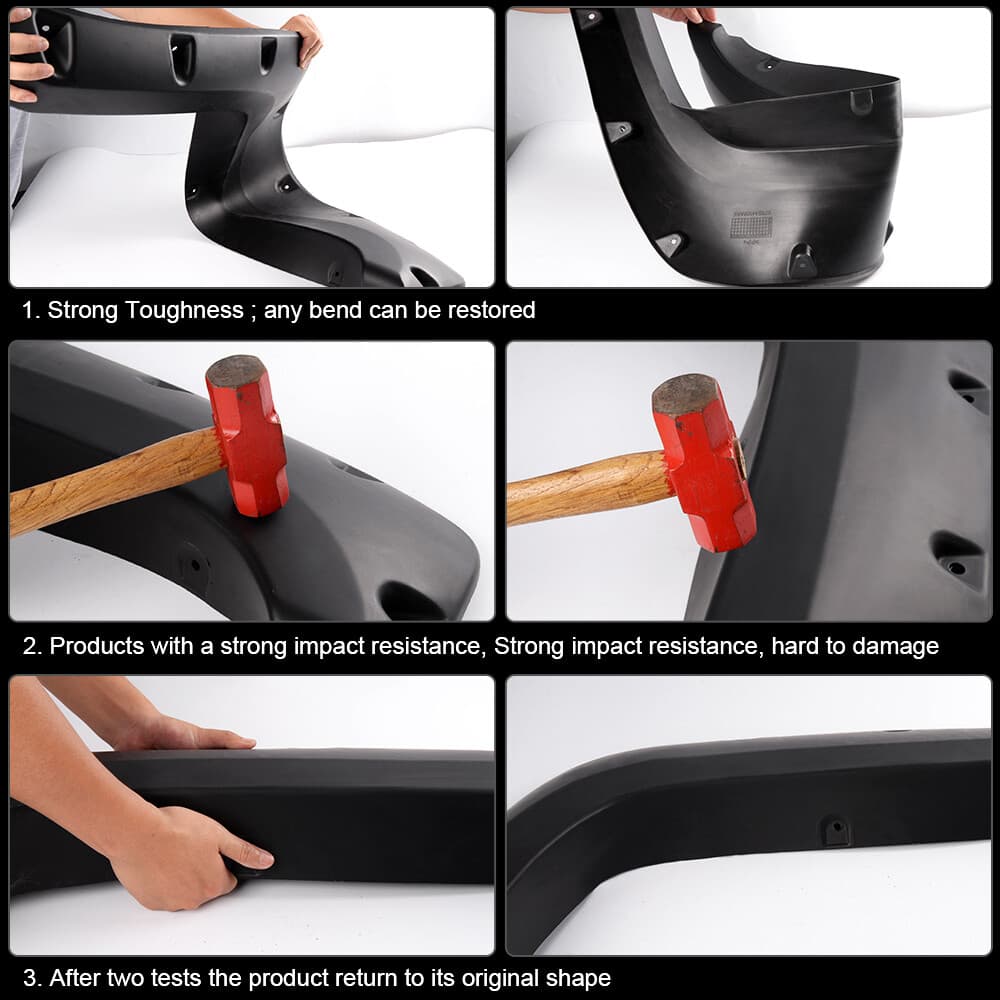 1. Strong Toughness ; any bend can be restored

2. Products with a strong impact resistance, Strong impact resistance, hard to damage

3. After two tests the product return to its original shape