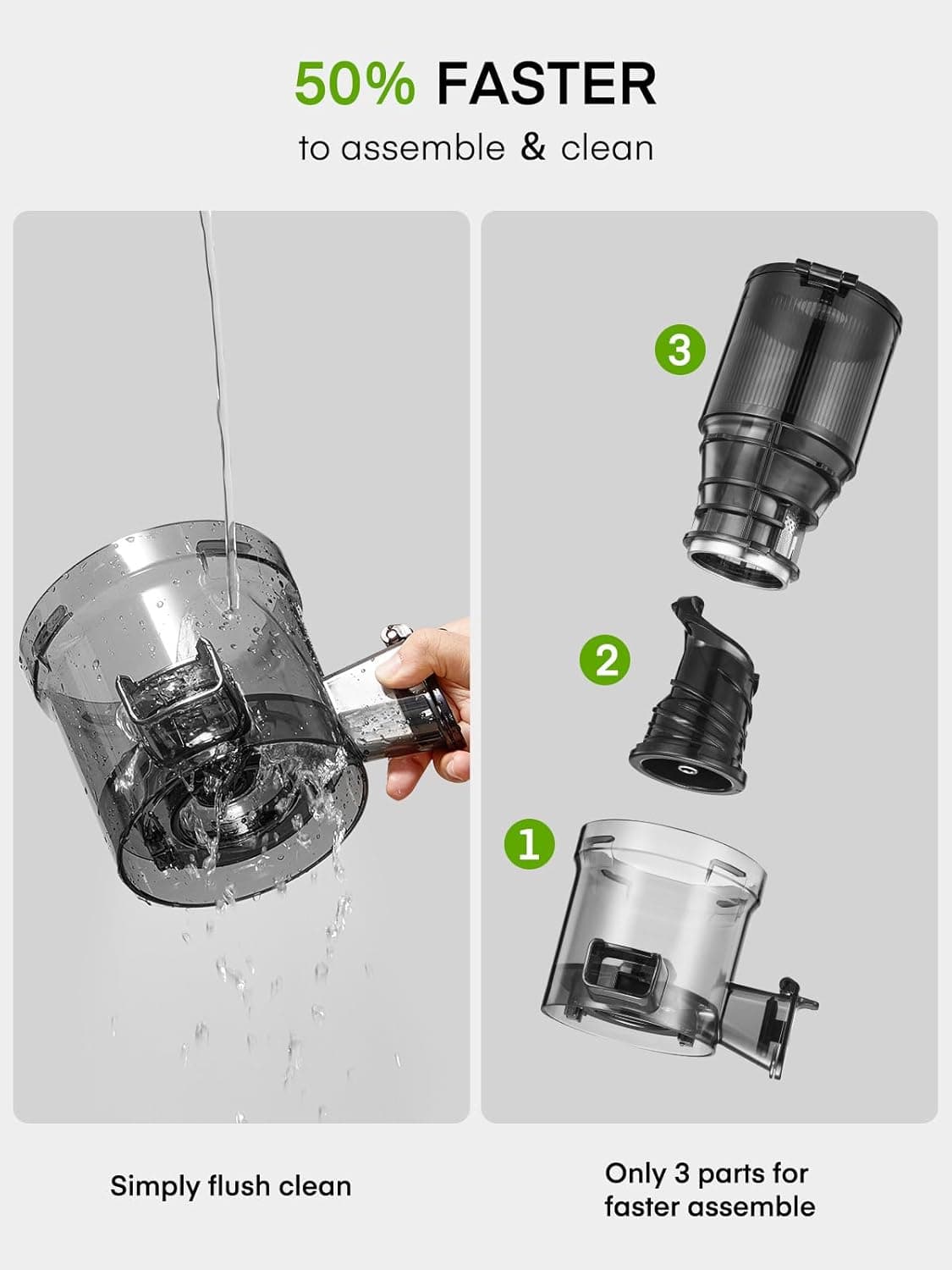 50% FASTER
to assemble & clean

3
2
1

Simply flush clean

Only 3 parts for faster assemble