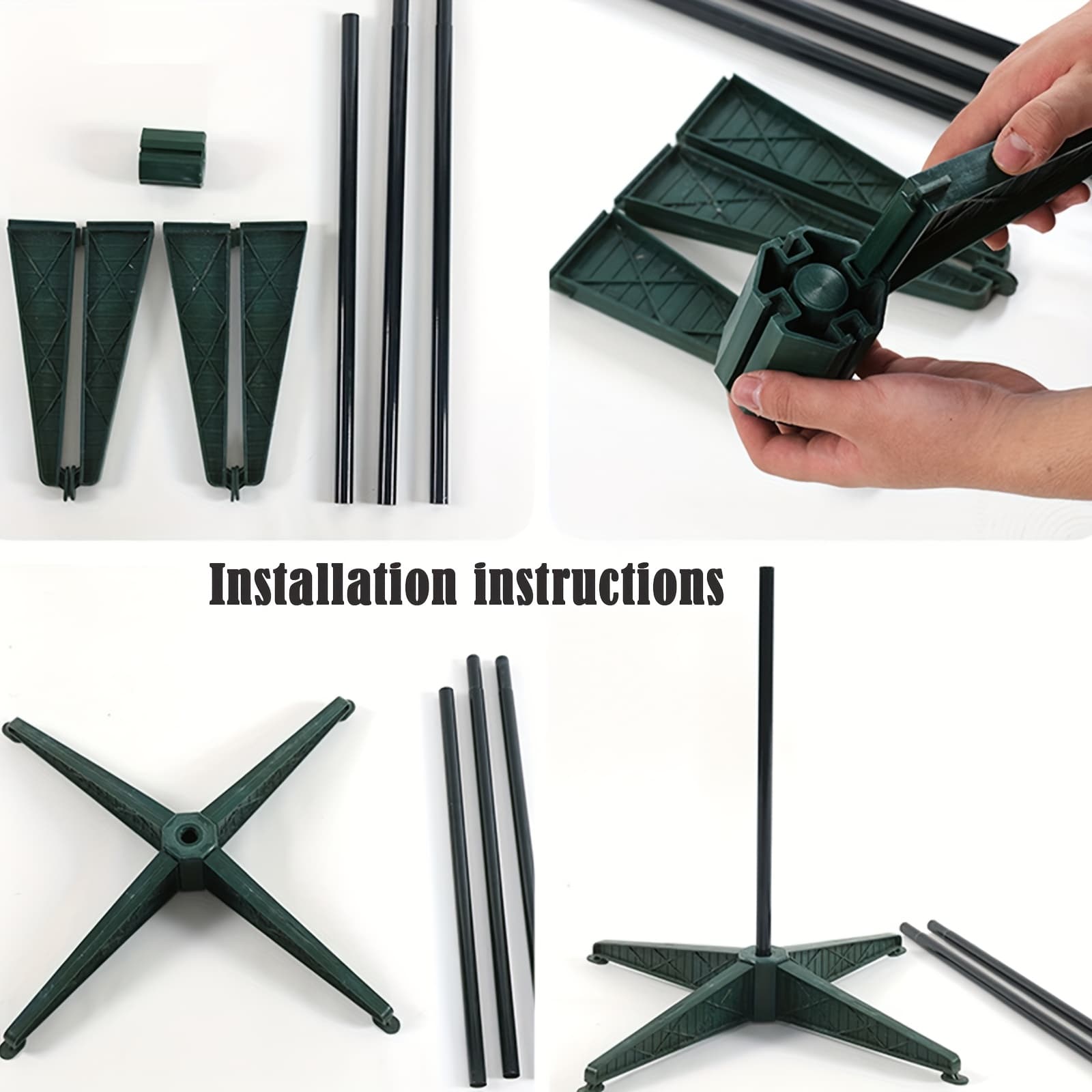 Installation instructions